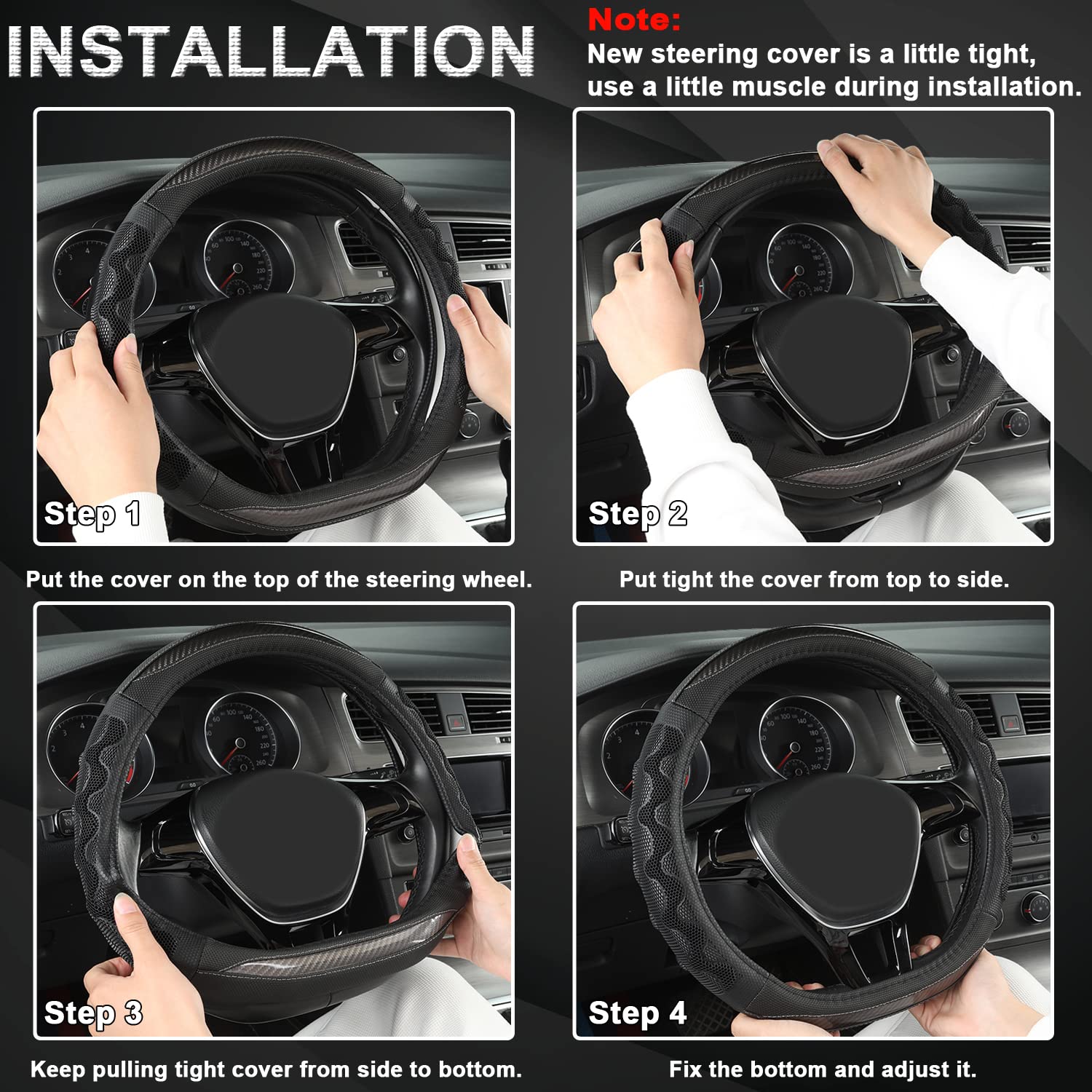 INSTALLATION

Note:
New steering cover is a little tight, use a little muscle during installation.

Step 1

Put the cover on the top of the steering wheel.

Step 2

Put tight the cover from top to side.

Step 3

Keep pulling tight cover from side to bottom.

Step 4

Fix the bottom and adjust it.