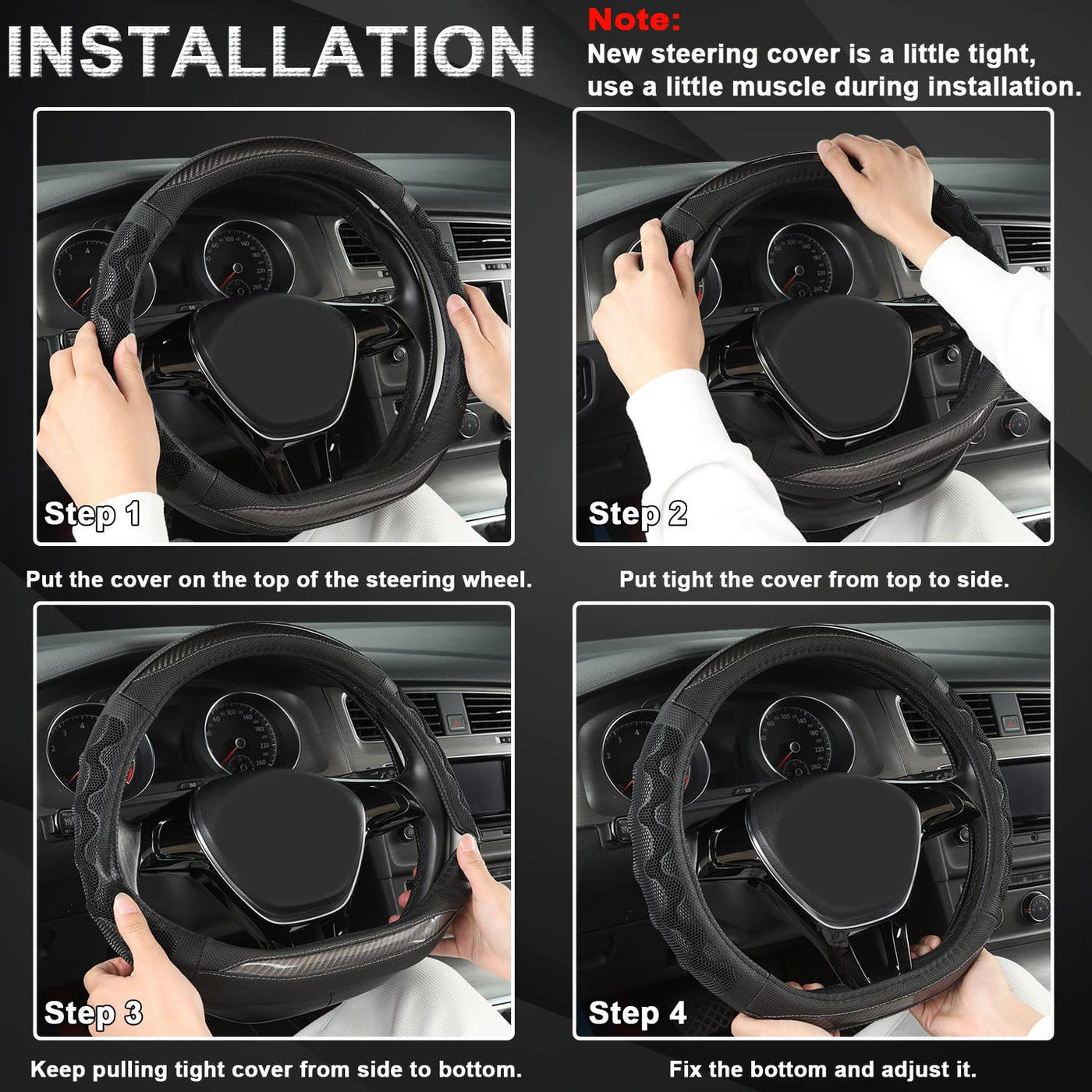 INSTALLATION

Note:
New steering cover is a little tight, use a little muscle during installation.

Step 1

Put the cover on the top of the steering wheel.

Step 2

Put tight the cover from top to side.

Step 3

Keep pulling tight cover from side to bottom.

Step 4

Fix the bottom and adjust it.