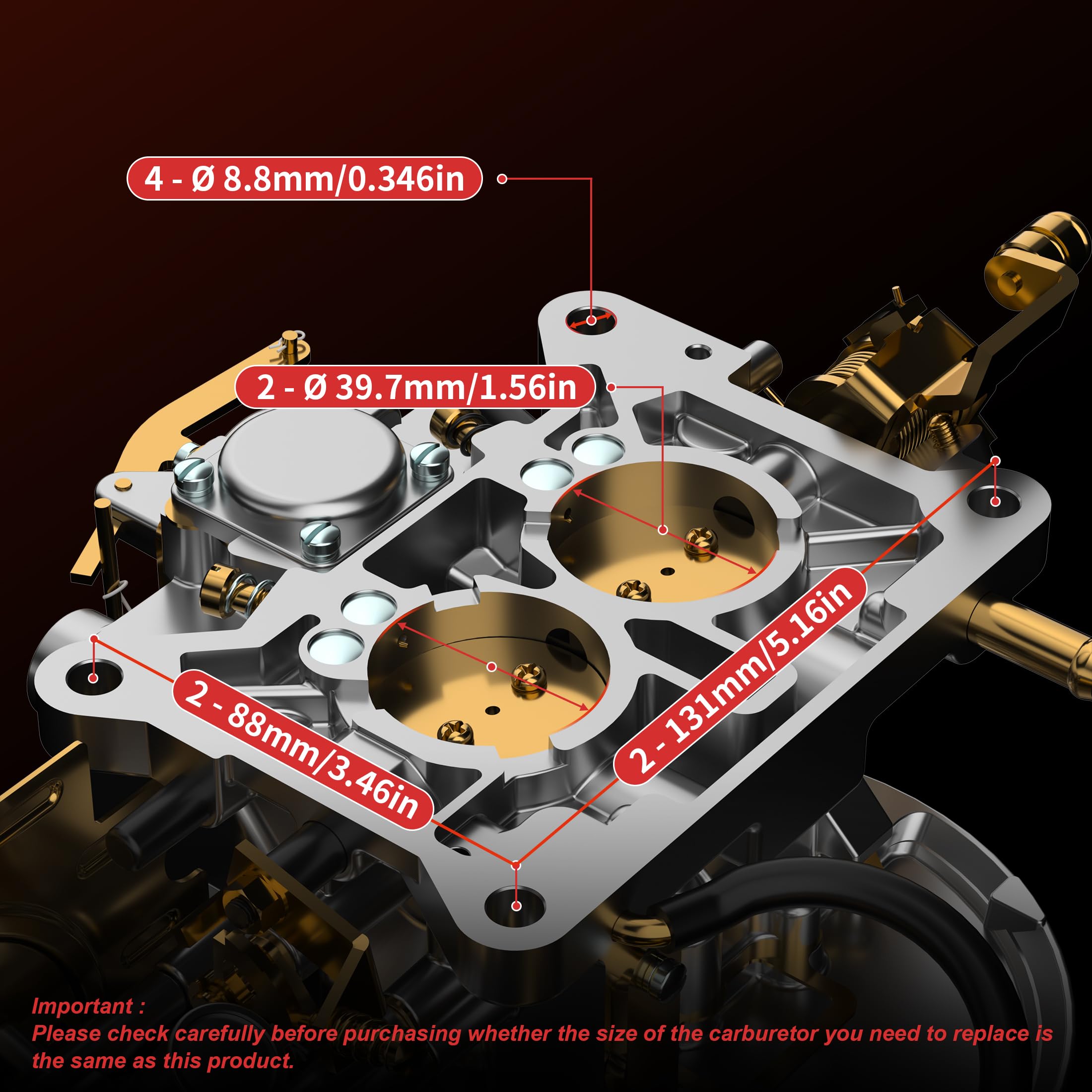 4 - Ø 8.8mm/0.346in

2 - Ø 39.7mm/1.56in

2 - 88mm/3.46in

2 - 131mm/5.16in

Important :
Please check carefully before purchasing whether the size of the carburetor you need to replace is the same as this product.