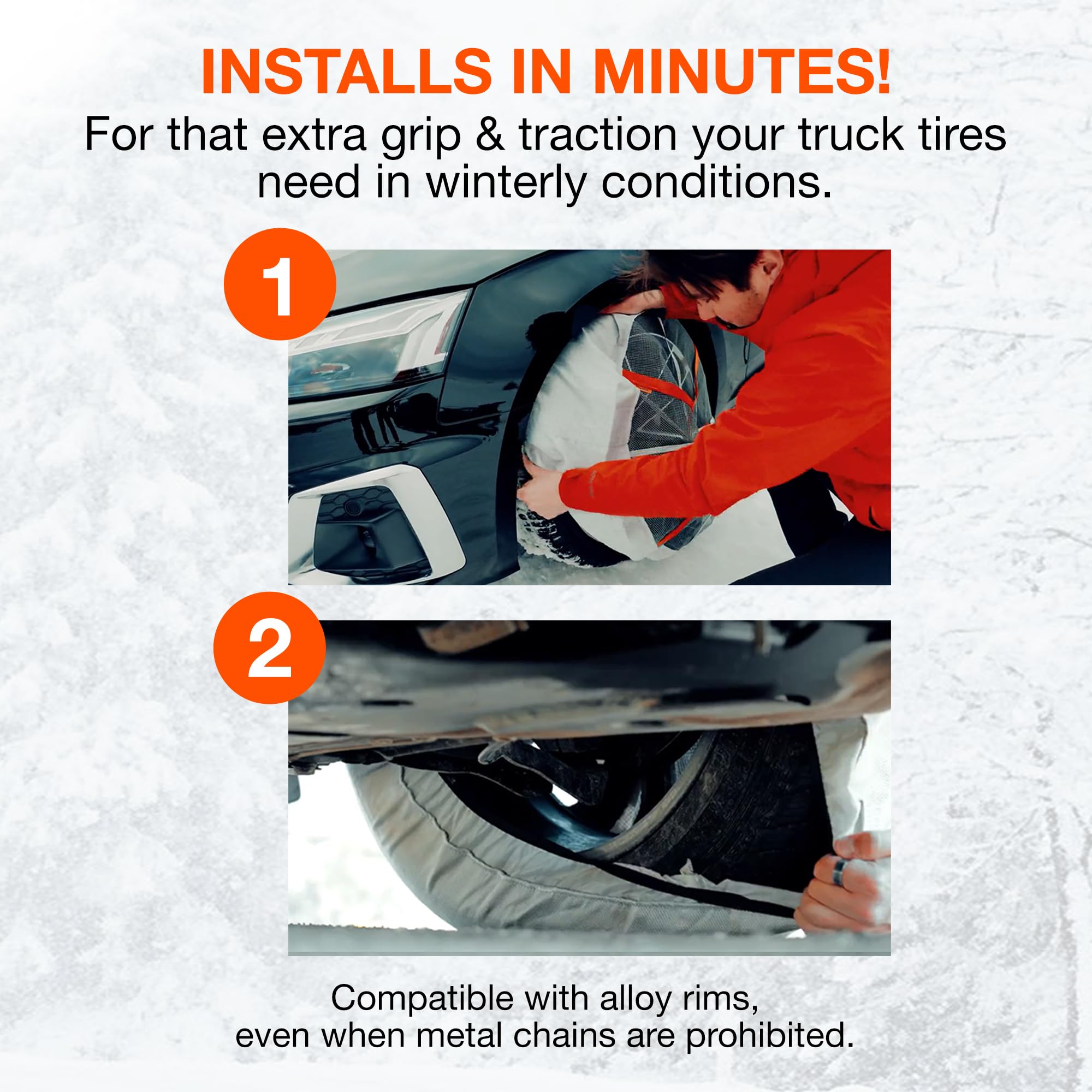 INSTALLS IN MINUTES!

For that extra grip & traction your truck tires need in winterly conditions.

1

2

Compatible with alloy rims, even when metal chains are prohibited.