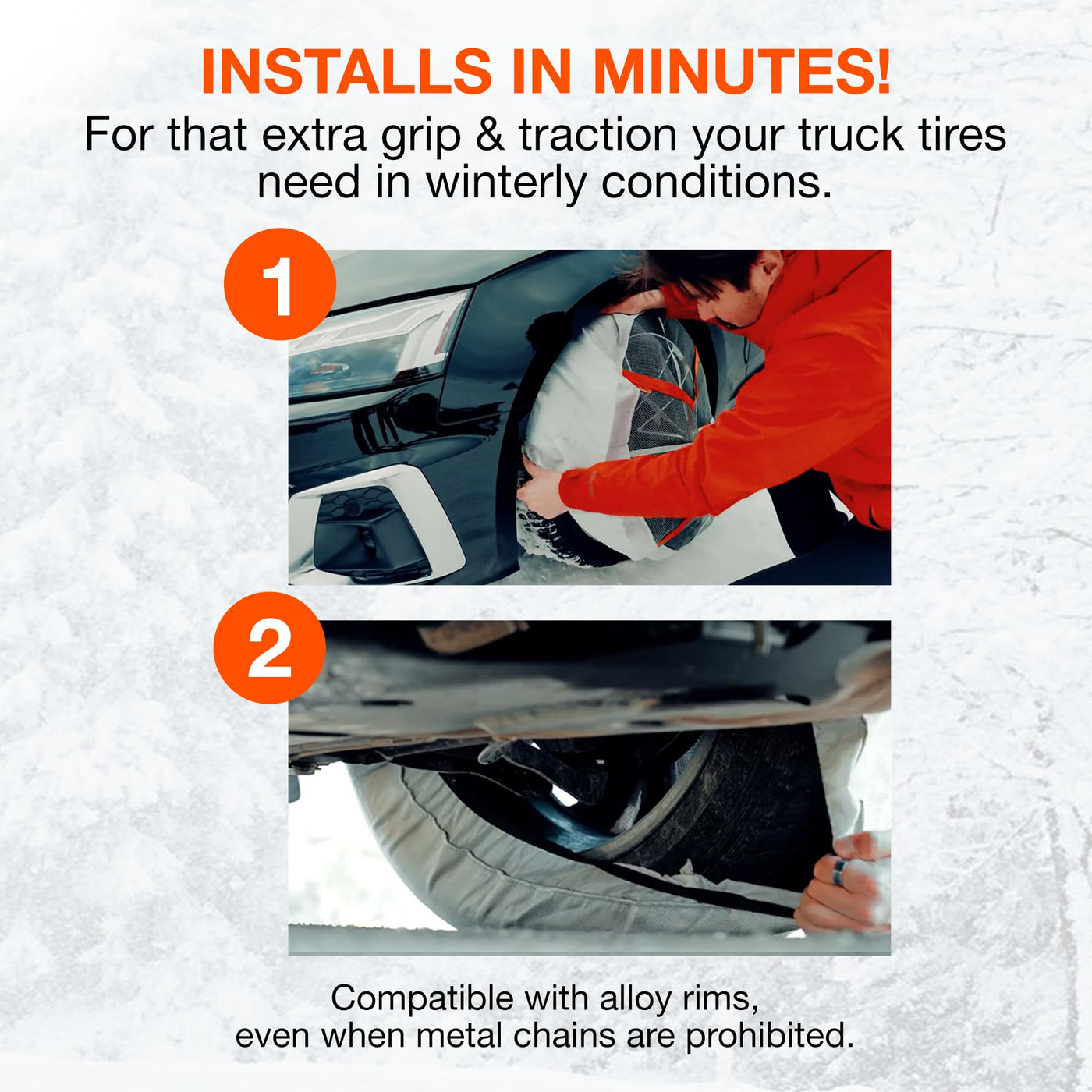 INSTALLS IN MINUTES!
For that extra grip & traction your truck tires need in winterly conditions.

1

2

Compatible with alloy rims, even when metal chains are prohibited.