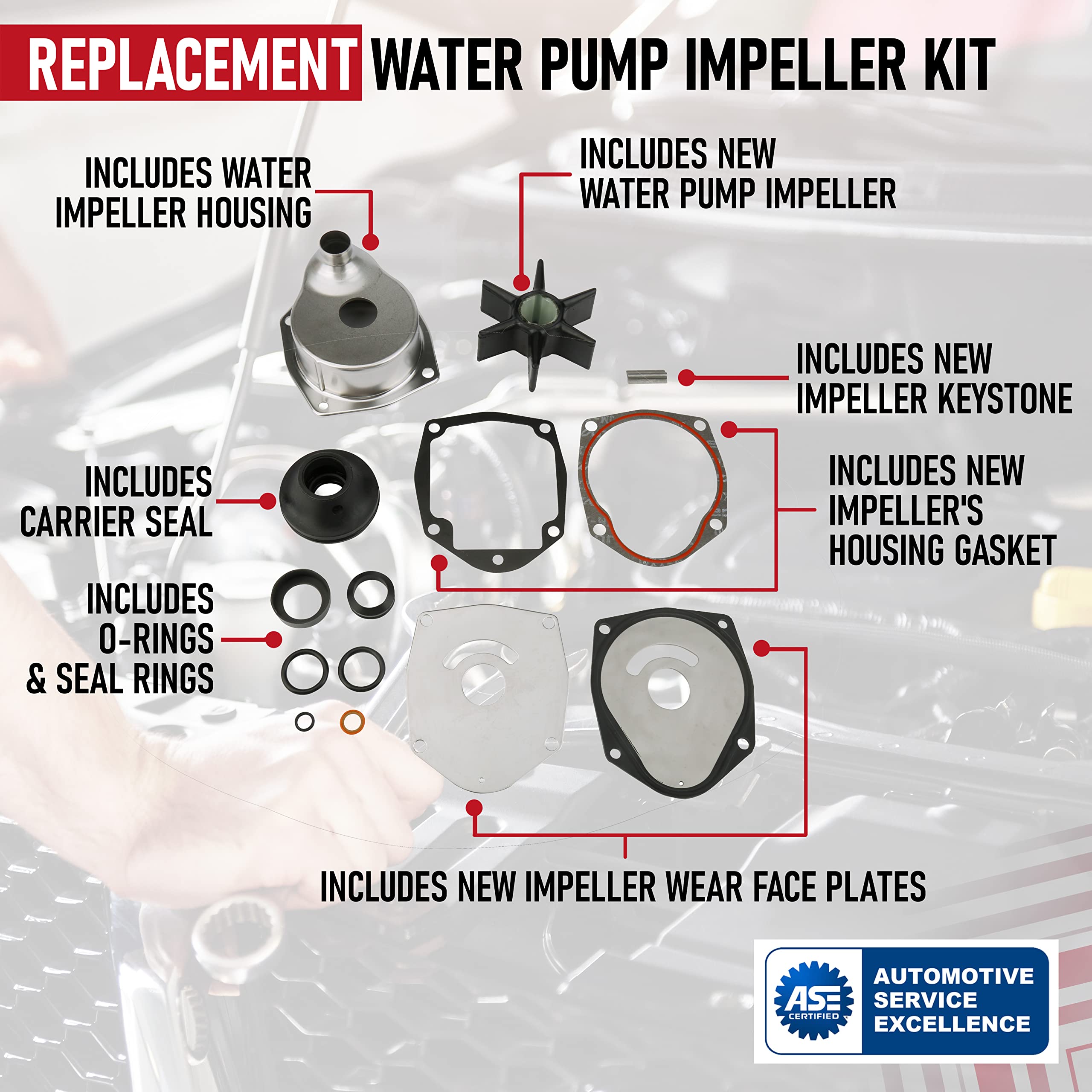 REPLACEMENT WATER PUMP IMPELLER KIT

INCLUDES WATER IMPELLER HOUSING

INCLUDES NEW WATER PUMP IMPELLER

INCLUDES NEW IMPELLER KEYSTONE

INCLUDES CARRIER SEAL

INCLUDES NEW IMPELLER'S HOUSING GASKET

INCLUDES O-RINGS & SEAL RINGS

INCLUDES NEW IMPELLER WEAR FACE PLATES

ASE CERTIFIED

AUTOMOTIVE SERVICE EXCELLENCE