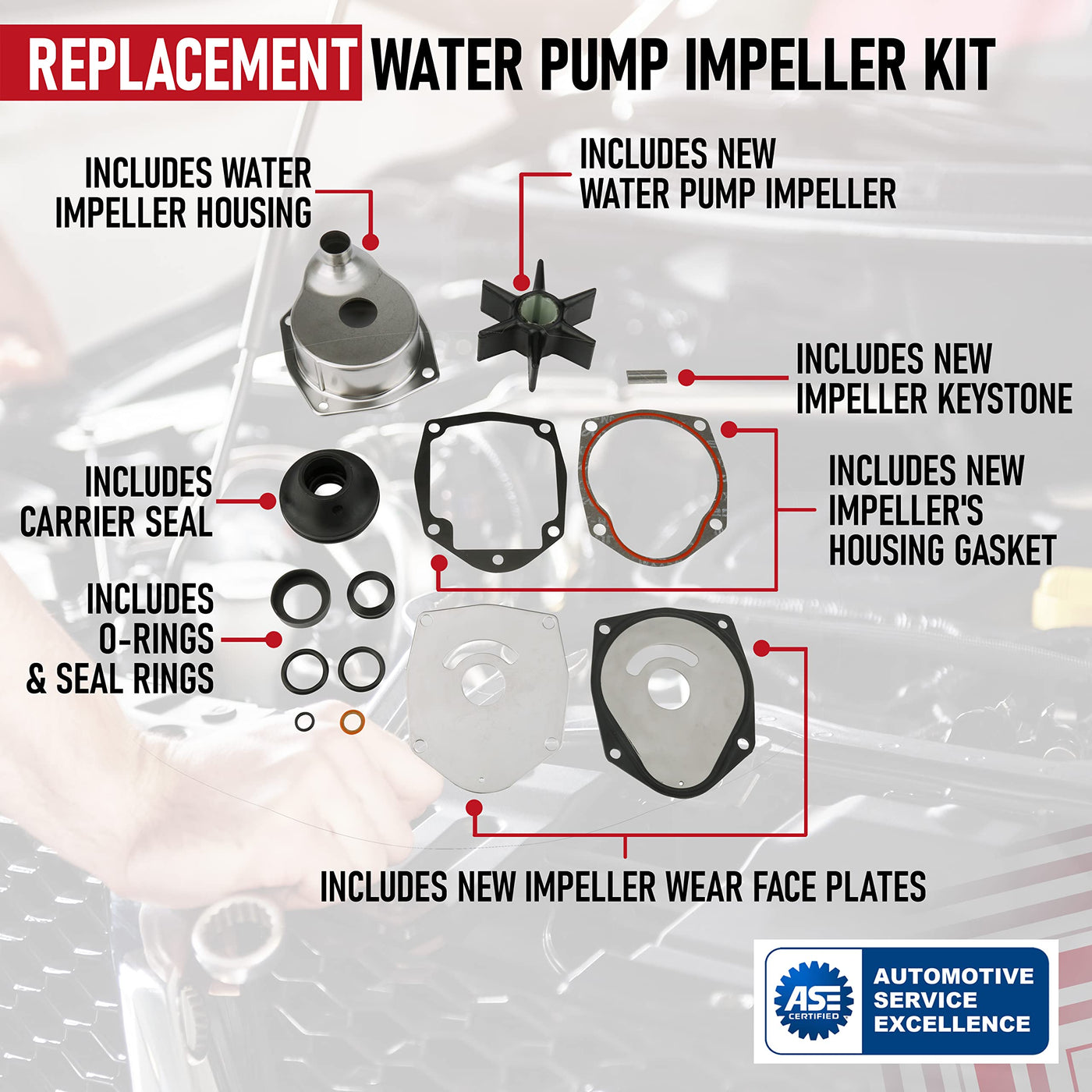 REPLACEMENT WATER PUMP IMPELLER KIT

INCLUDES WATER IMPELLER HOUSING

INCLUDES NEW WATER PUMP IMPELLER

INCLUDES NEW IMPELLER KEYSTONE

INCLUDES CARRIER SEAL

INCLUDES NEW IMPELLER'S HOUSING GASKET

INCLUDES O-RINGS & SEAL RINGS

INCLUDES NEW IMPELLER WEAR FACE PLATES

ASE CERTIFIED

AUTOMOTIVE SERVICE EXCELLENCE