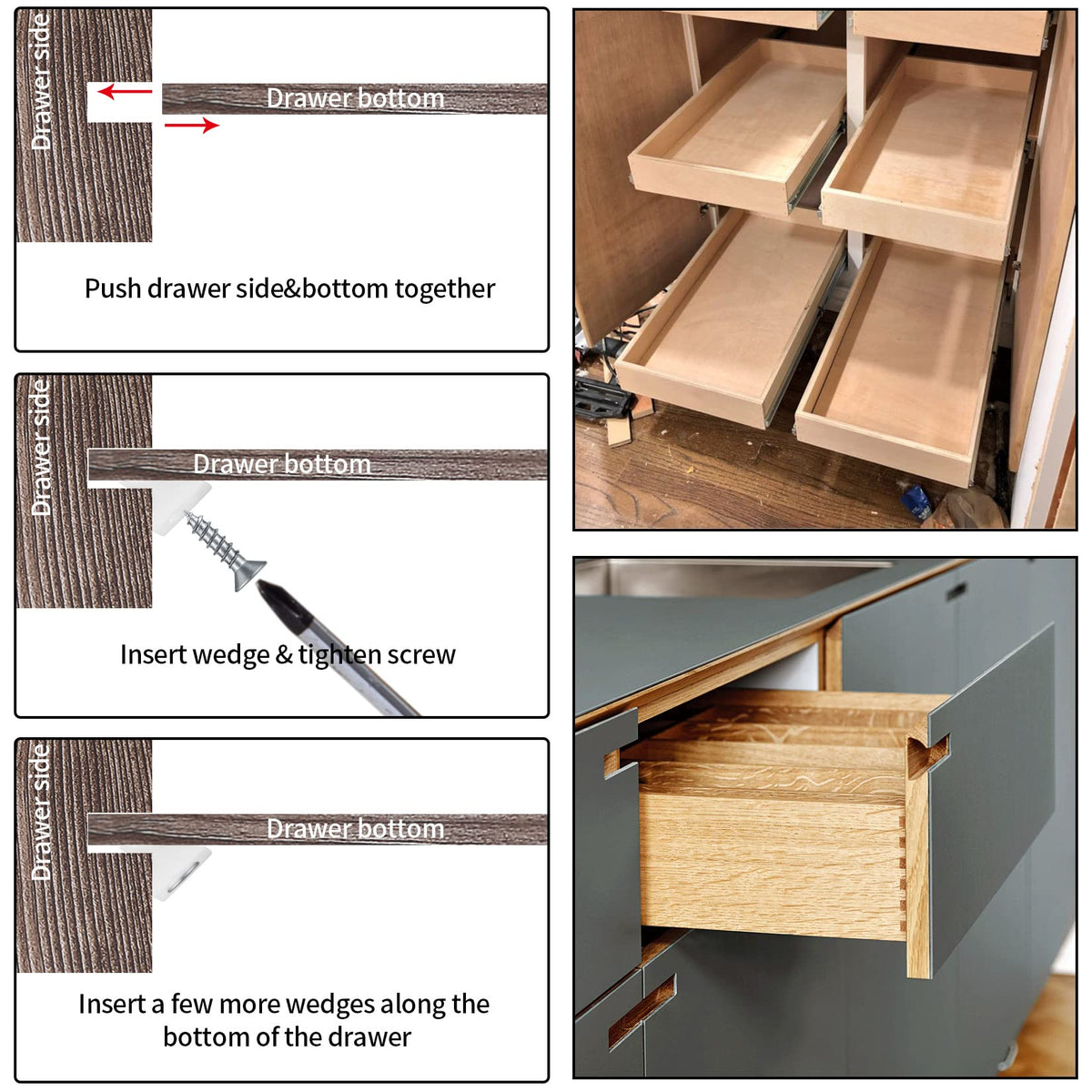 Drawer side

Drawer bottom

Push drawer side&bottom together

Drawer side

Drawer bottom

Insert wedge & tighten screw

Drawer side

Drawer bottom

Insert a few more wedges along the bottom of the drawer