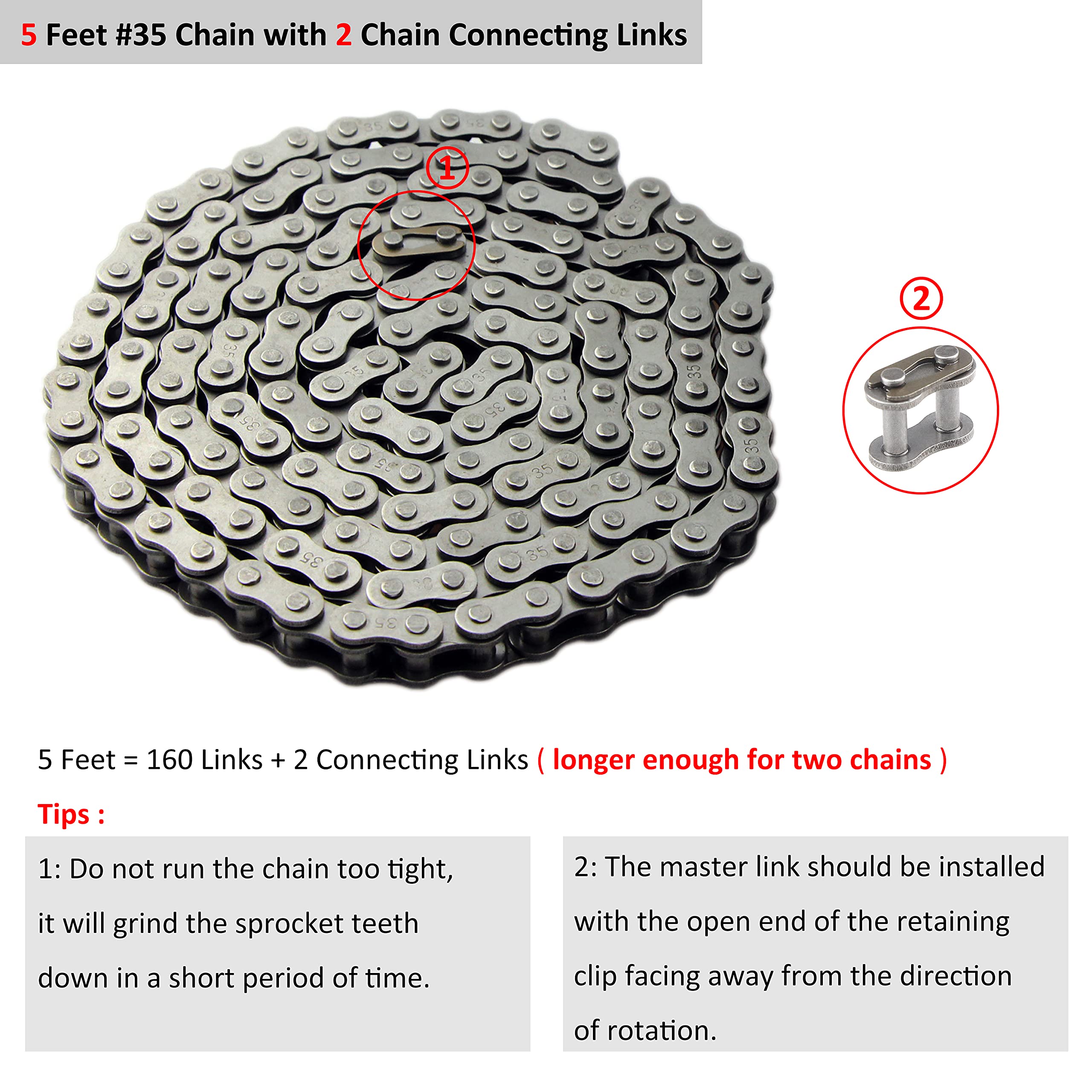 5 Feet #35 Chain with 2 Chain Connecting Links

①

②

5 Feet = 160 Links + 2 Connecting Links ( longer enough for two chains )

Tips :

1: Do not run the chain too tight, it will grind the sprocket teeth down in a short period of time.

2: The master link should be installed with the open end of the retaining clip facing away from the direction of rotation.