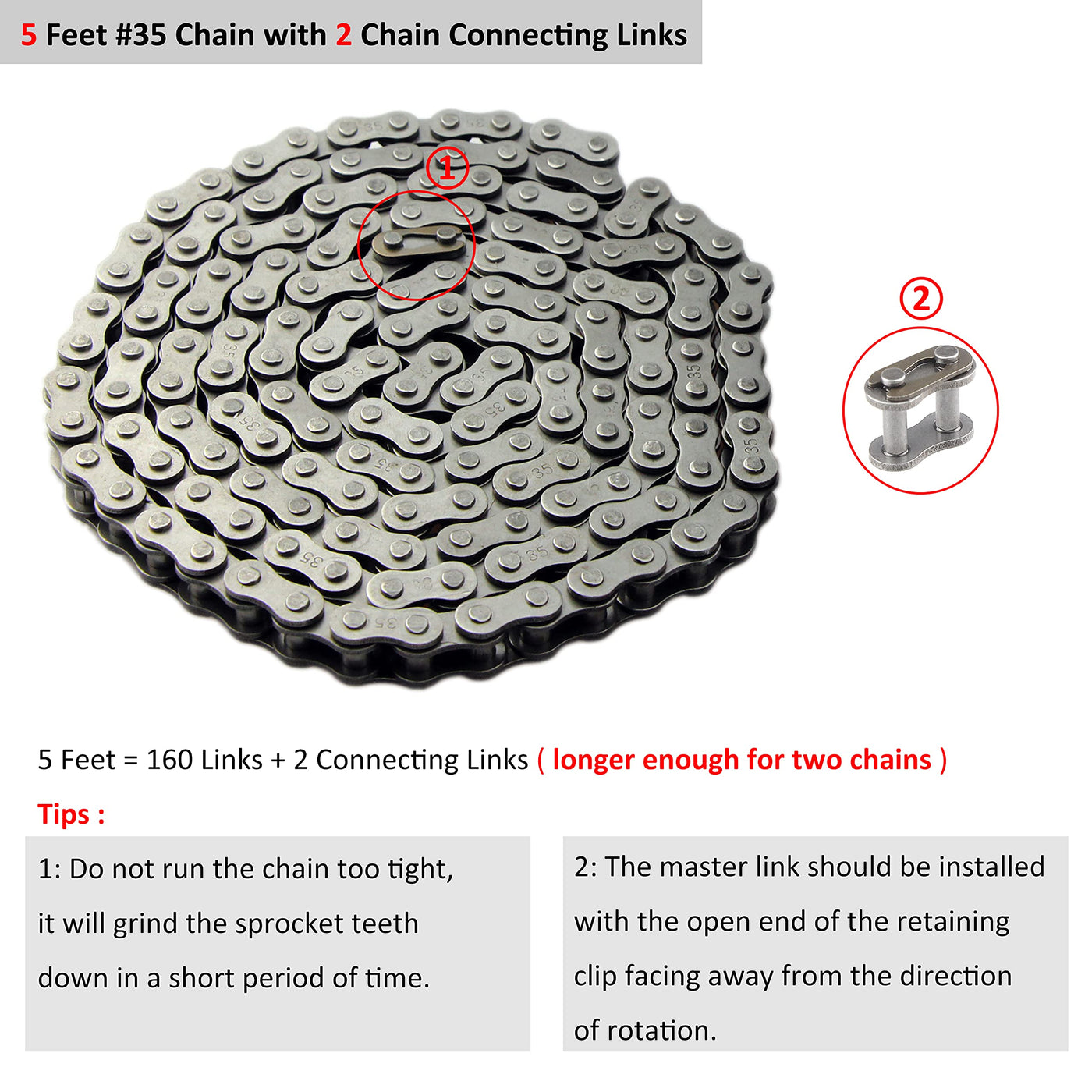 5 Feet #35 Chain with 2 Chain Connecting Links

①

②

5 Feet = 160 Links + 2 Connecting Links ( longer enough for two chains )

Tips :

1: Do not run the chain too tight, it will grind the sprocket teeth down in a short period of time.

2: The master link should be installed with the open end of the retaining clip facing away from the direction of rotation.