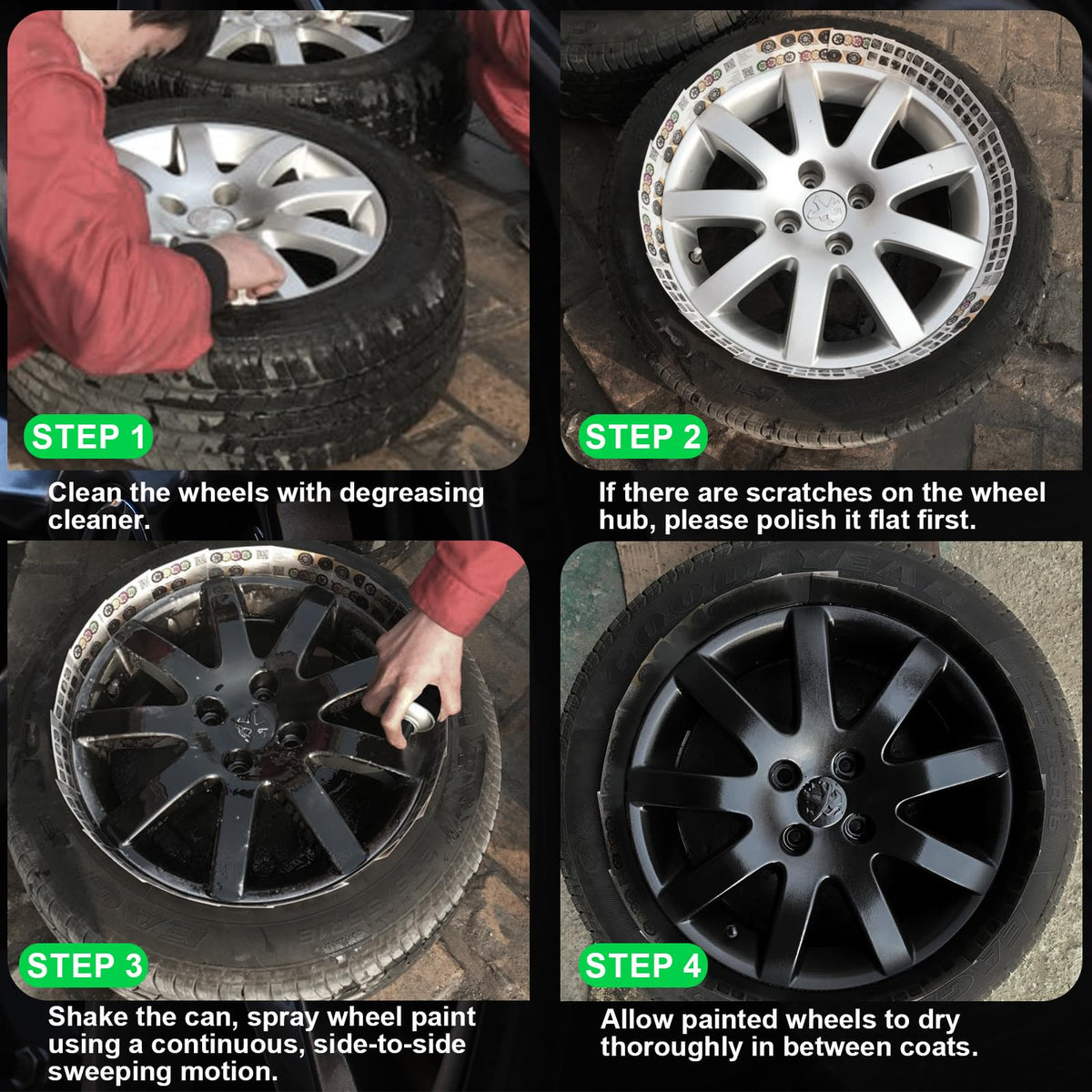 STEP 1

Clean the wheels with degreasing cleaner.

STEP 2

If there are scratches on the wheel hub, please polish it flat first.

STEP 3

Shake the can, spray wheel paint using a continuous, side-to-side sweeping motion.

GOODYEAR

STEP 4

Allow painted wheels to dry thoroughly in between coats.