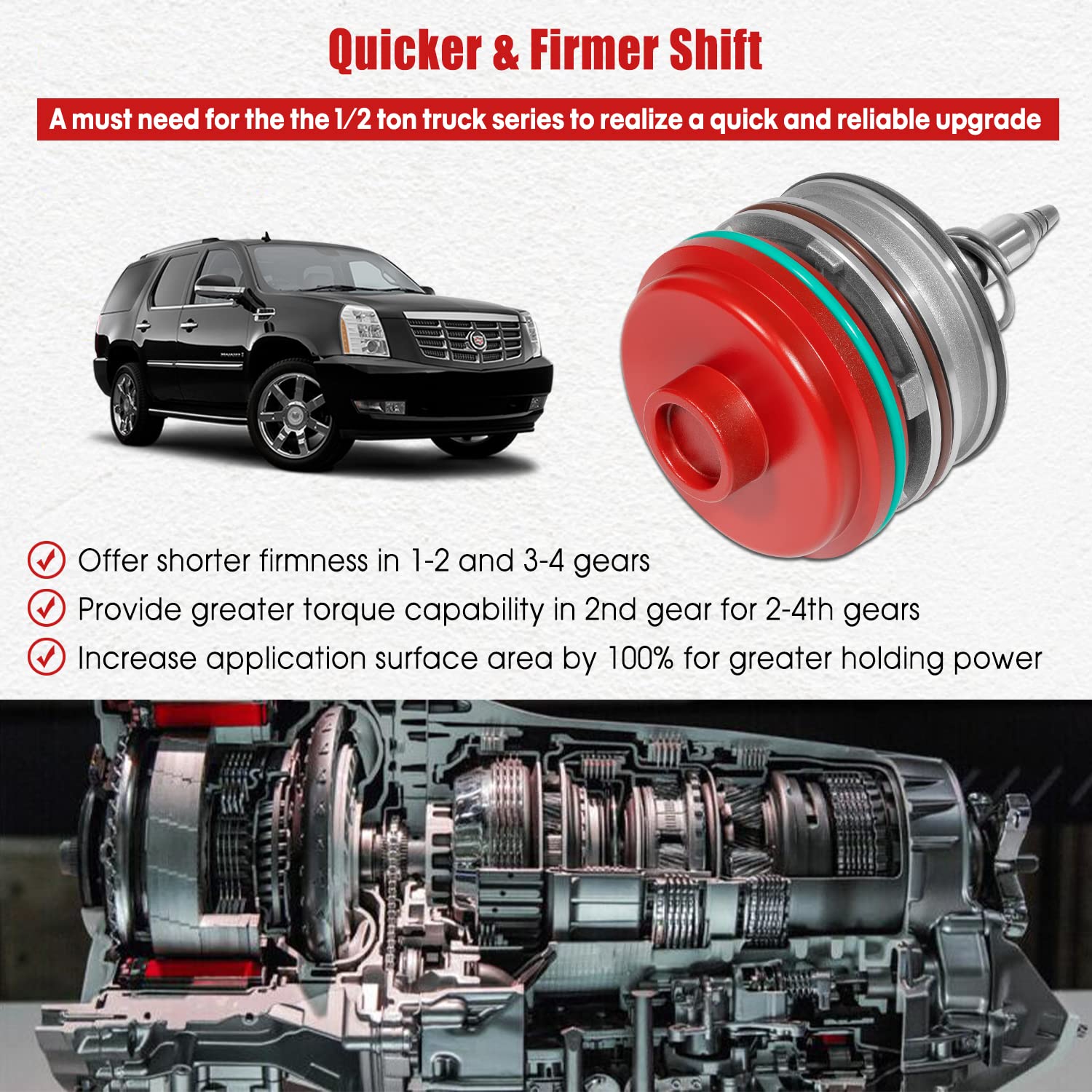 Quicker & Firmer Shift

A must need for the the 1/2 ton truck series to realize a quick and reliable upgrade

Offer shorter firmness in 1-2 and 3-4 gears

Provide greater torque capability in 2nd gear for 2-4th gears

Increase application surface area by 100% for greater holding power