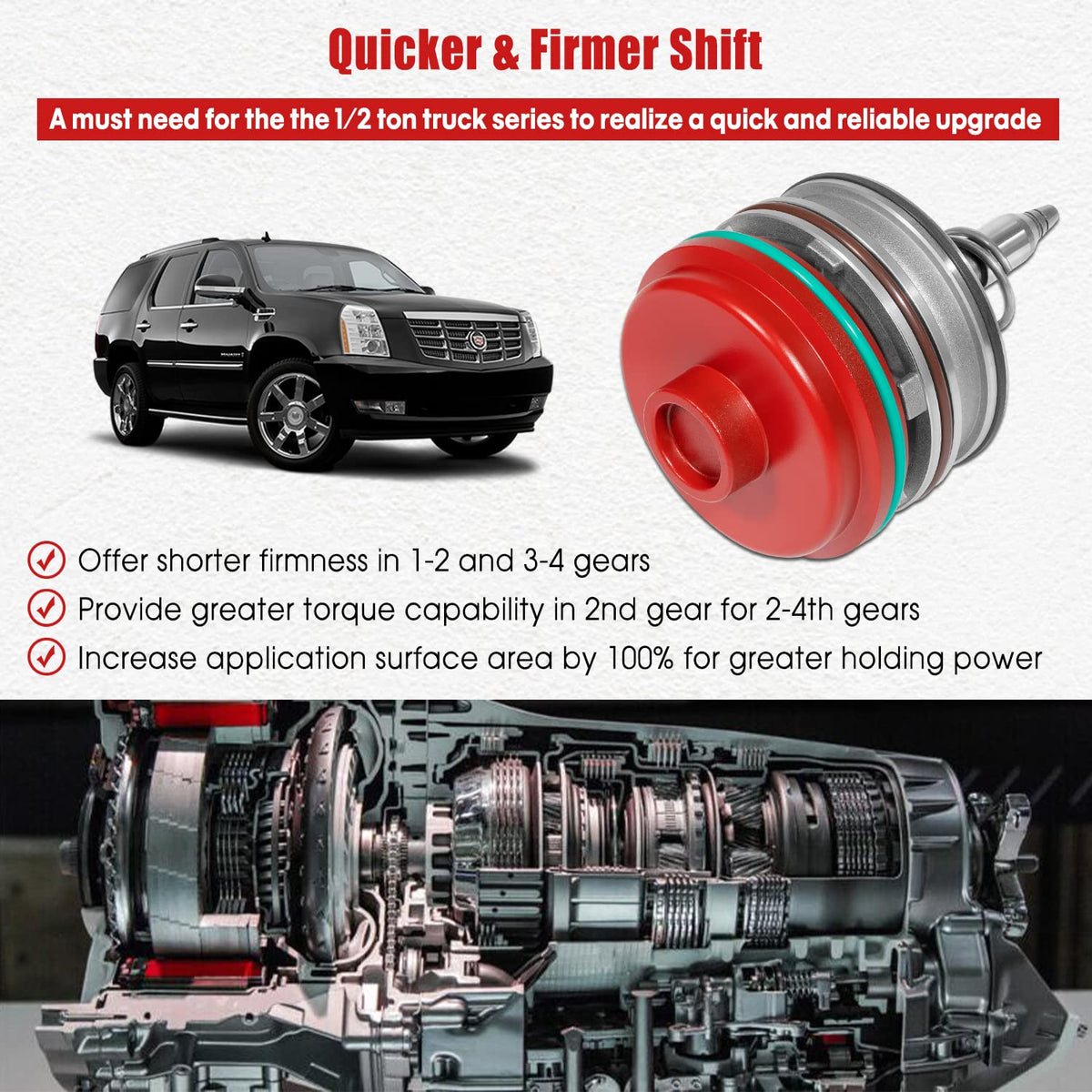 Quicker & Firmer Shift

A must need for the the 1/2 ton truck series to realize a quick and reliable upgrade

Offer shorter firmness in 1-2 and 3-4 gears

Provide greater torque capability in 2nd gear for 2-4th gears

Increase application surface area by 100% for greater holding power