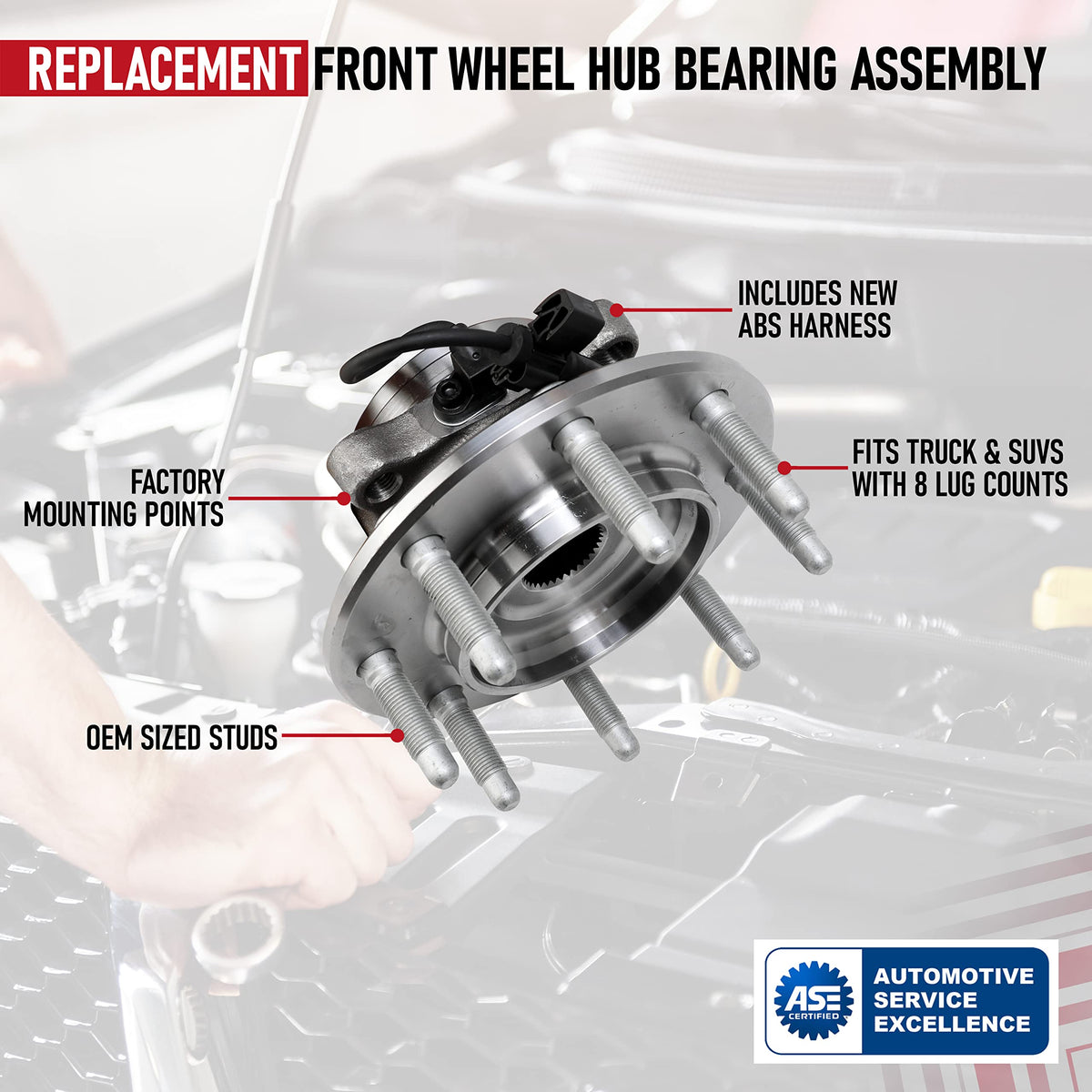 REPLACEMENT FRONT WHEEL HUB BEARING ASSEMBLY

INCLUDES NEW ABS HARNESS

FACTORY MOUNTING POINTS

FITS TRUCK & SUVS WITH 8 LUG COUNTS

OEM SIZED STUDS

ASE CERTIFIED

AUTOMOTIVE SERVICE EXCELLENCE