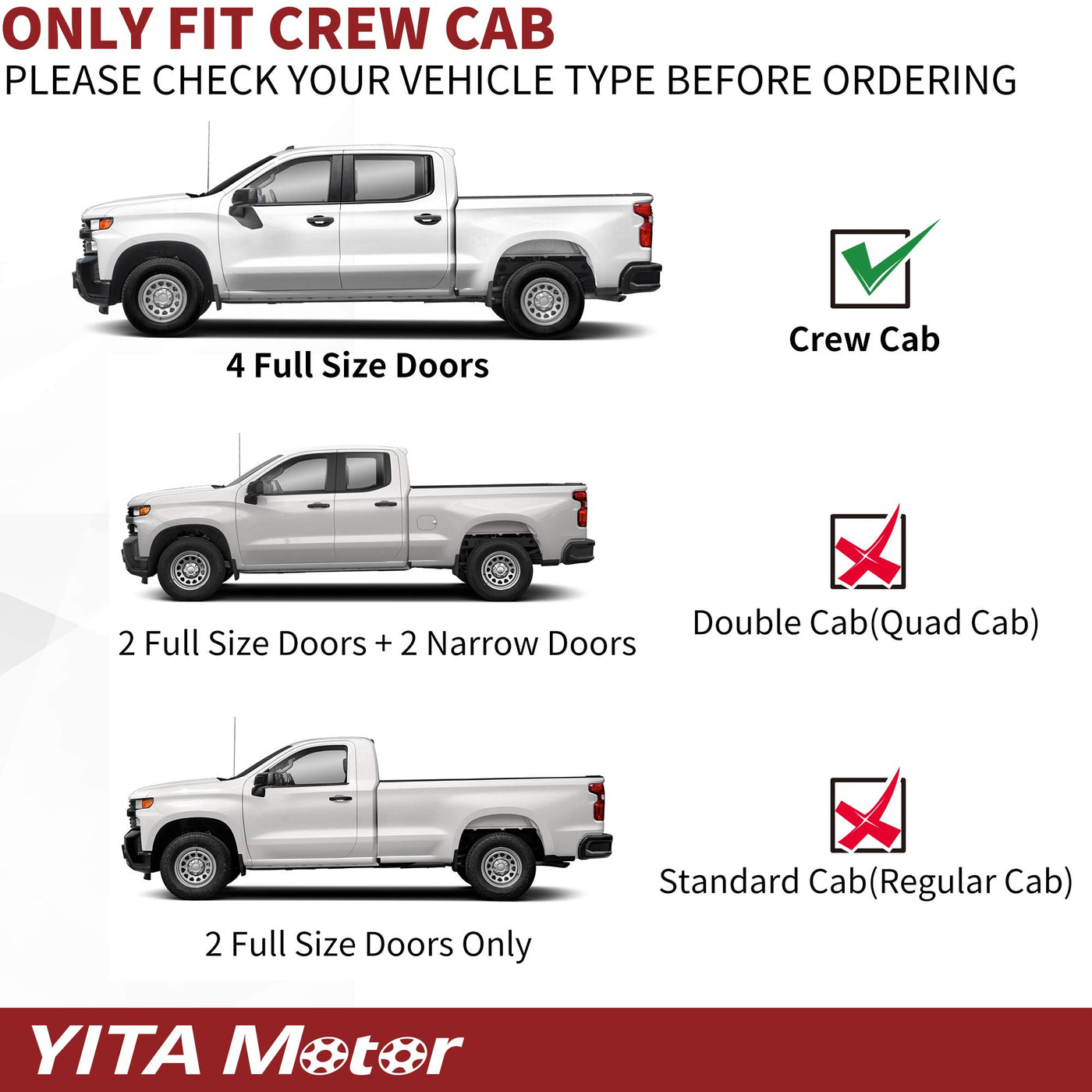 ONLY FIT CREW CAB
PLEASE CHECK YOUR VEHICLE TYPE BEFORE ORDERING

4 Full Size Doors

Crew Cab

2 Full Size Doors + 2 Narrow Doors

Double Cab(Quad Cab)

2 Full Size Doors Only

Standard Cab(Regular Cab)

YITA Motor