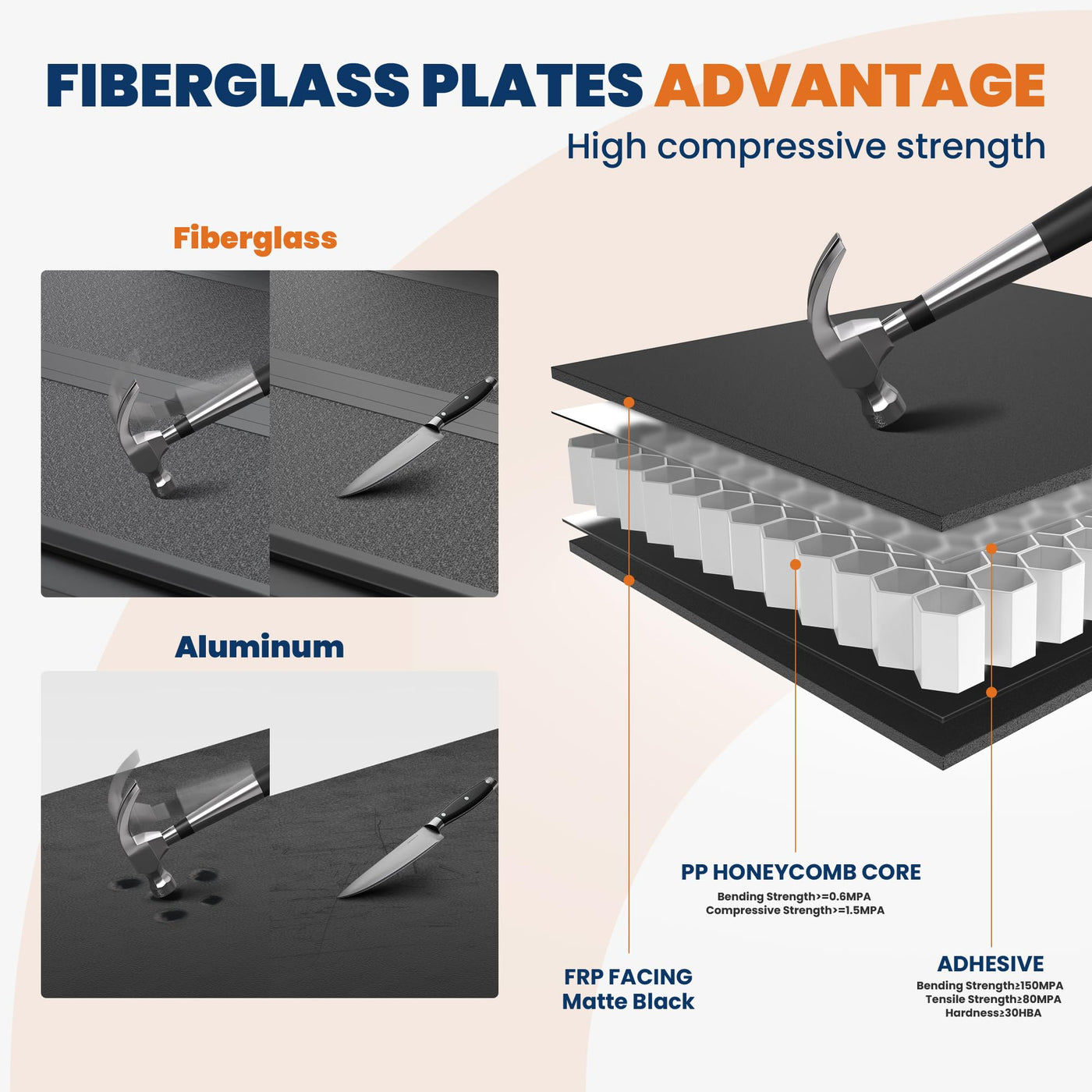 FIBERGLASS PLATES ADVANTAGE

High compressive strength

Fiberglass

Aluminum

PP HONEYCOMB CORE
Bending Strength>=0.6MPA
Compressive Strength>=1.5MPA

FRP FACING
Matte Black

ADHESIVE
Bending Strength≥150MPA
Tensile Strength≥80MPA
Hardness≥30HBA