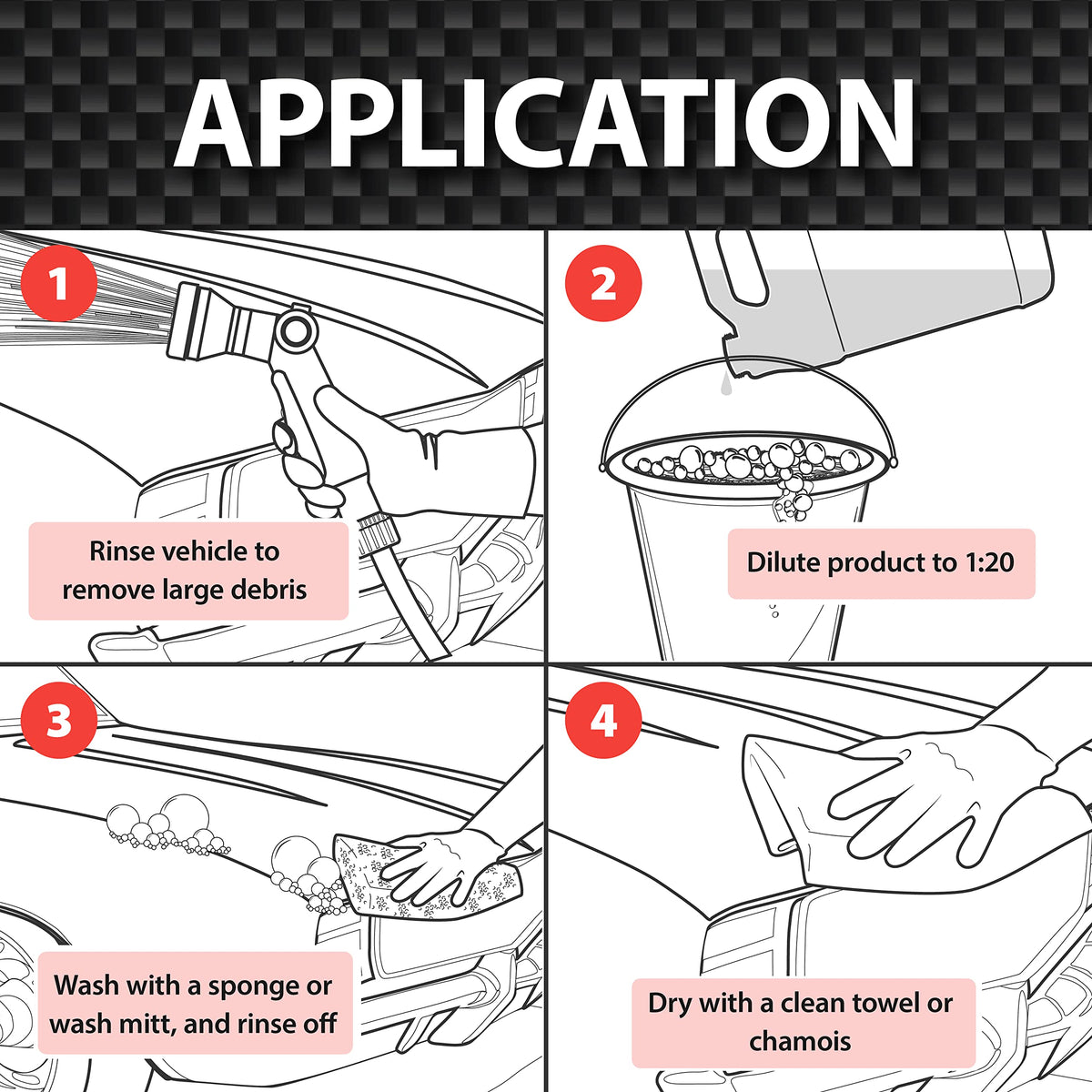 APPLICATION

1

Rinse vehicle to remove large debris

2

Dilute product to 1:20

3

Wash with a sponge or wash mitt, and rinse off

4

Dry with a clean towel or chamois