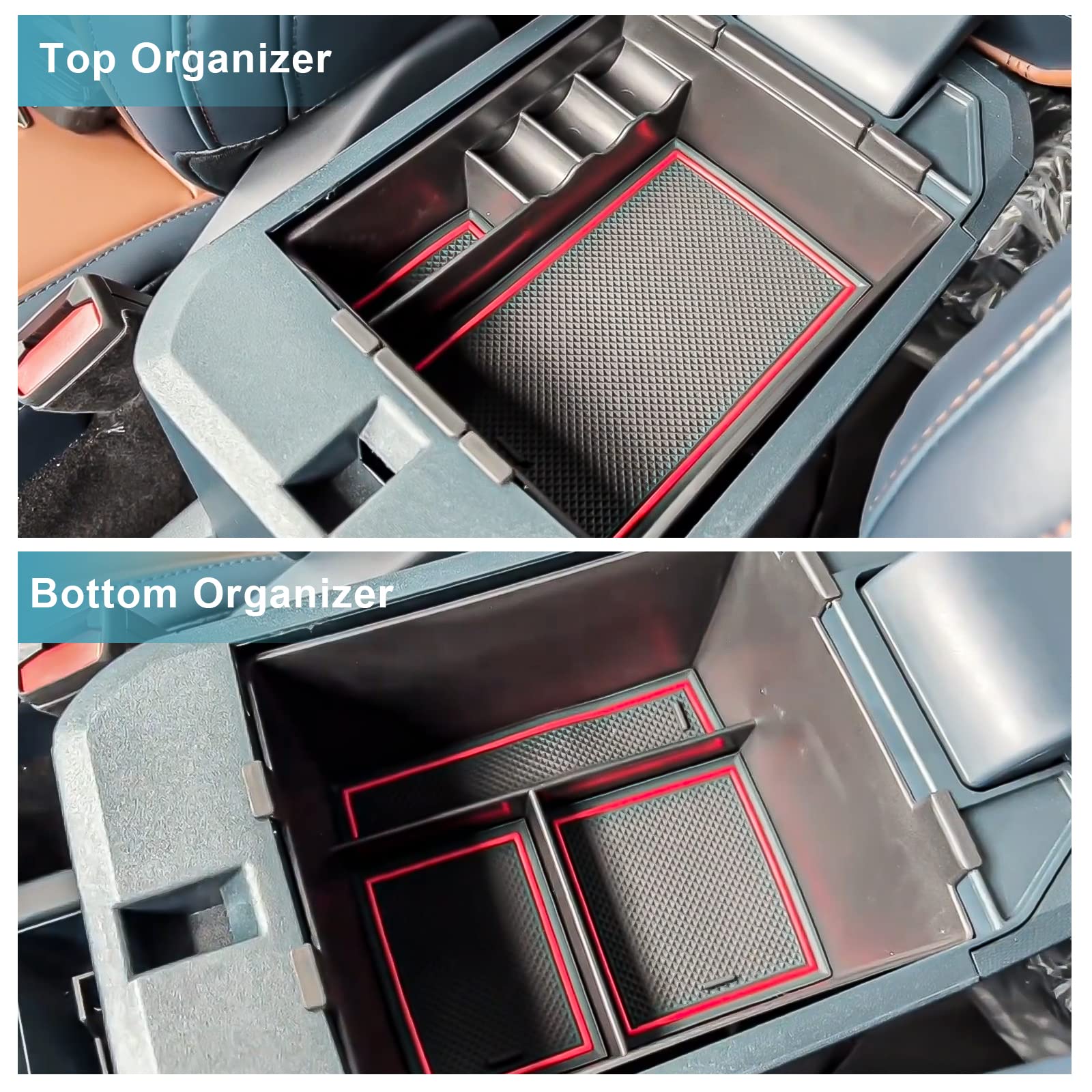 Top Organizer

Bottom Organizer