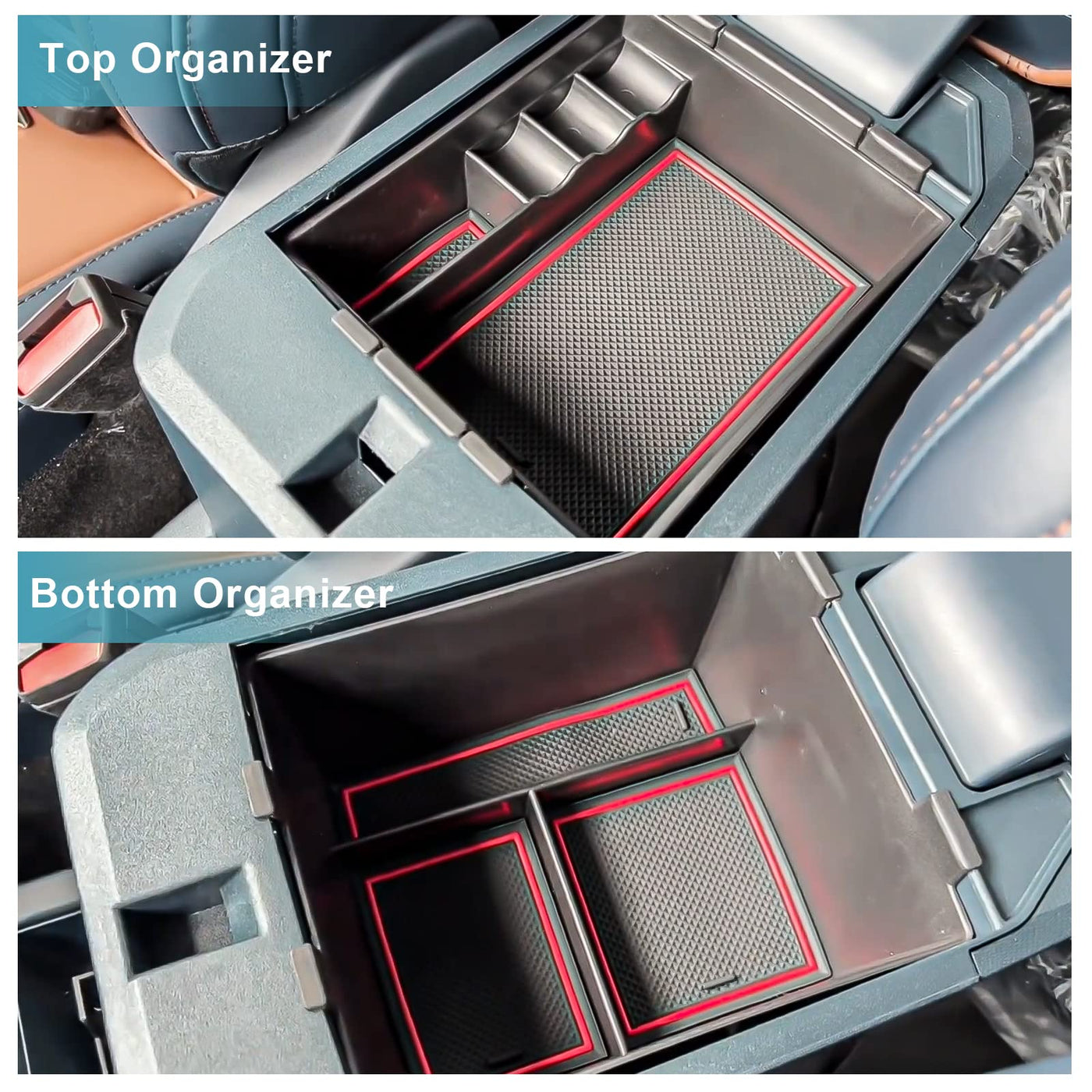 Top Organizer

Bottom Organizer