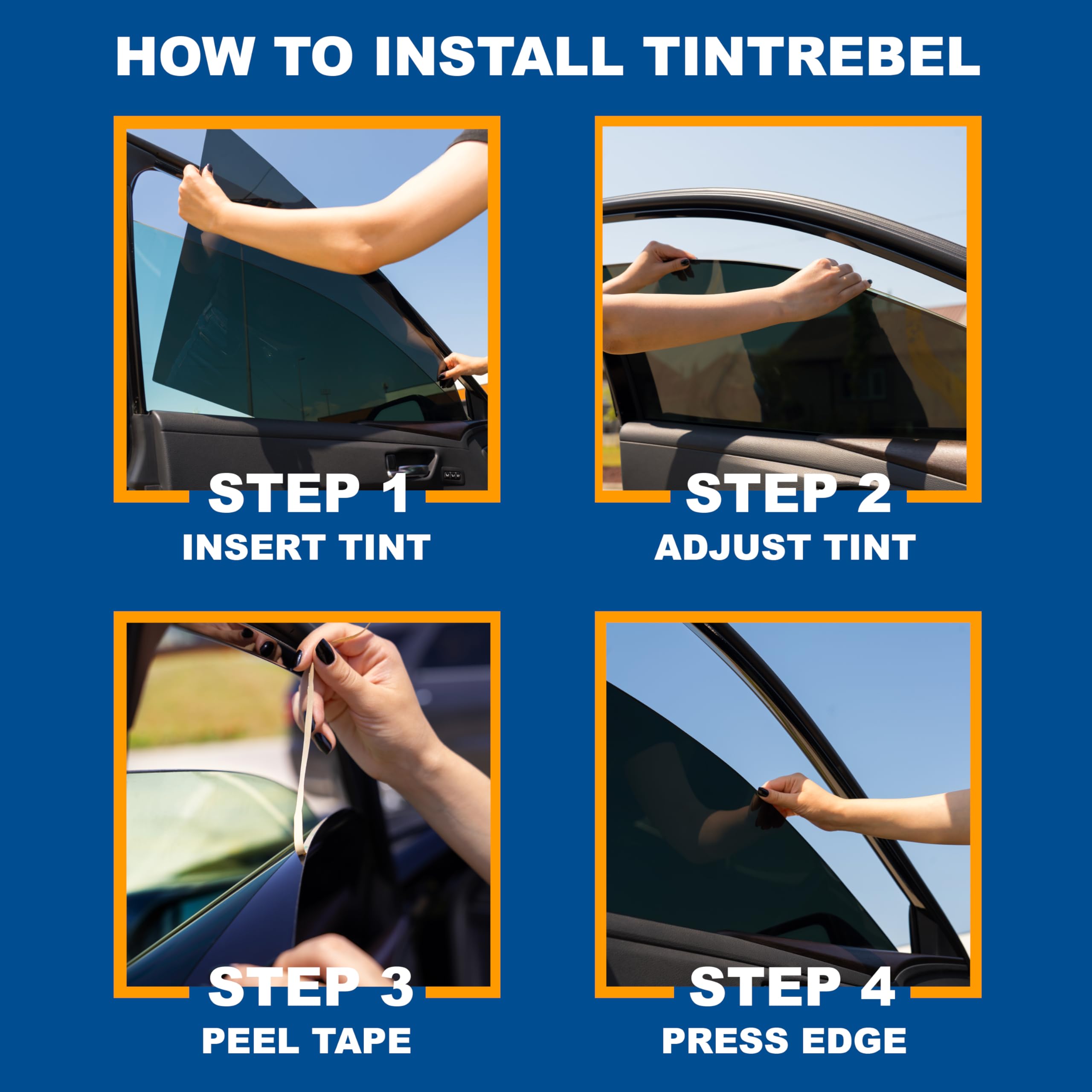 HOW TO INSTALL TINTREBEL

STEP 1
INSERT TINT

STEP 2
ADJUST TINT

STEP 3
PEEL TAPE

STEP 4
PRESS EDGE