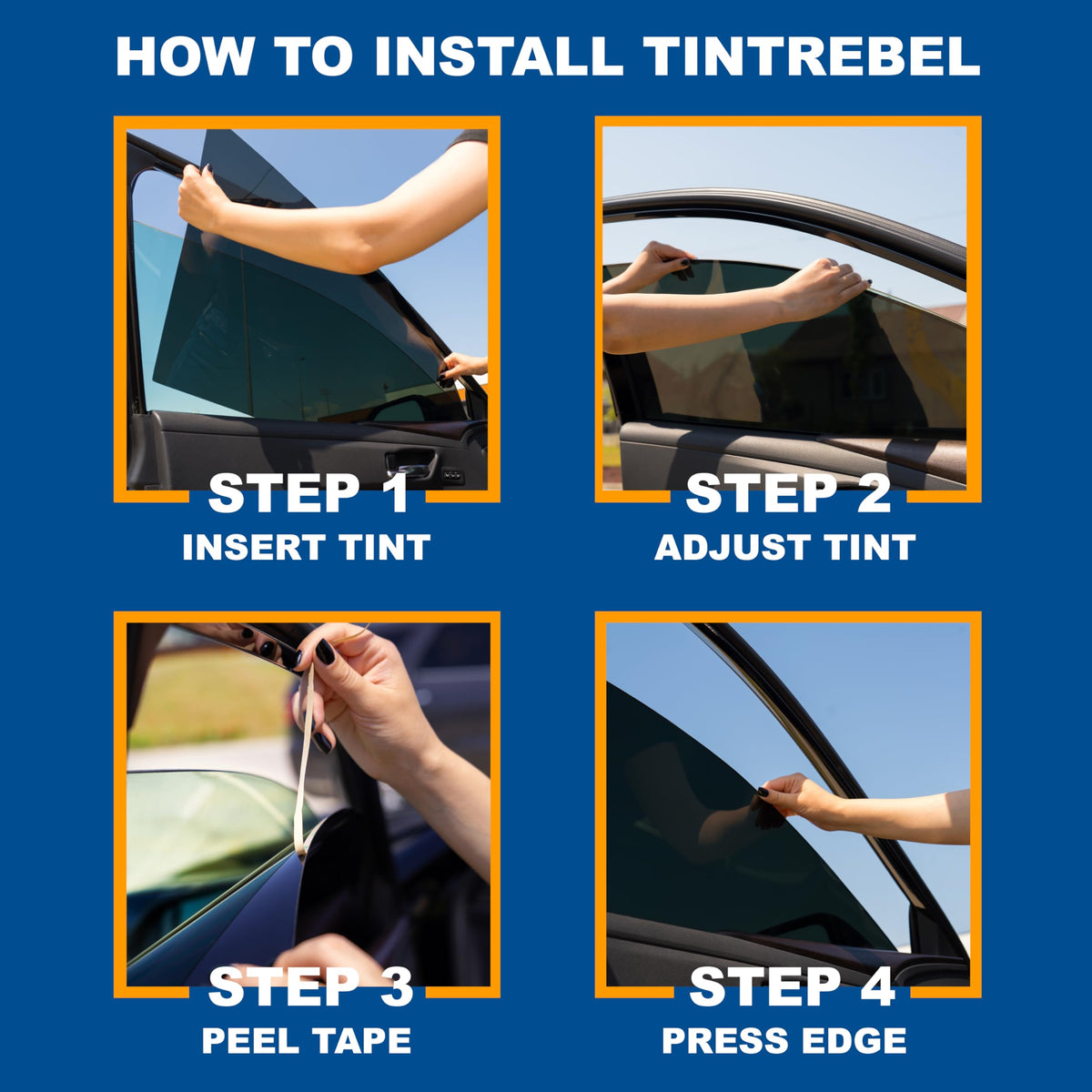 HOW TO INSTALL TINTREBEL

STEP 1
INSERT TINT

STEP 2
ADJUST TINT

STEP 3
PEEL TAPE

STEP 4
PRESS EDGE