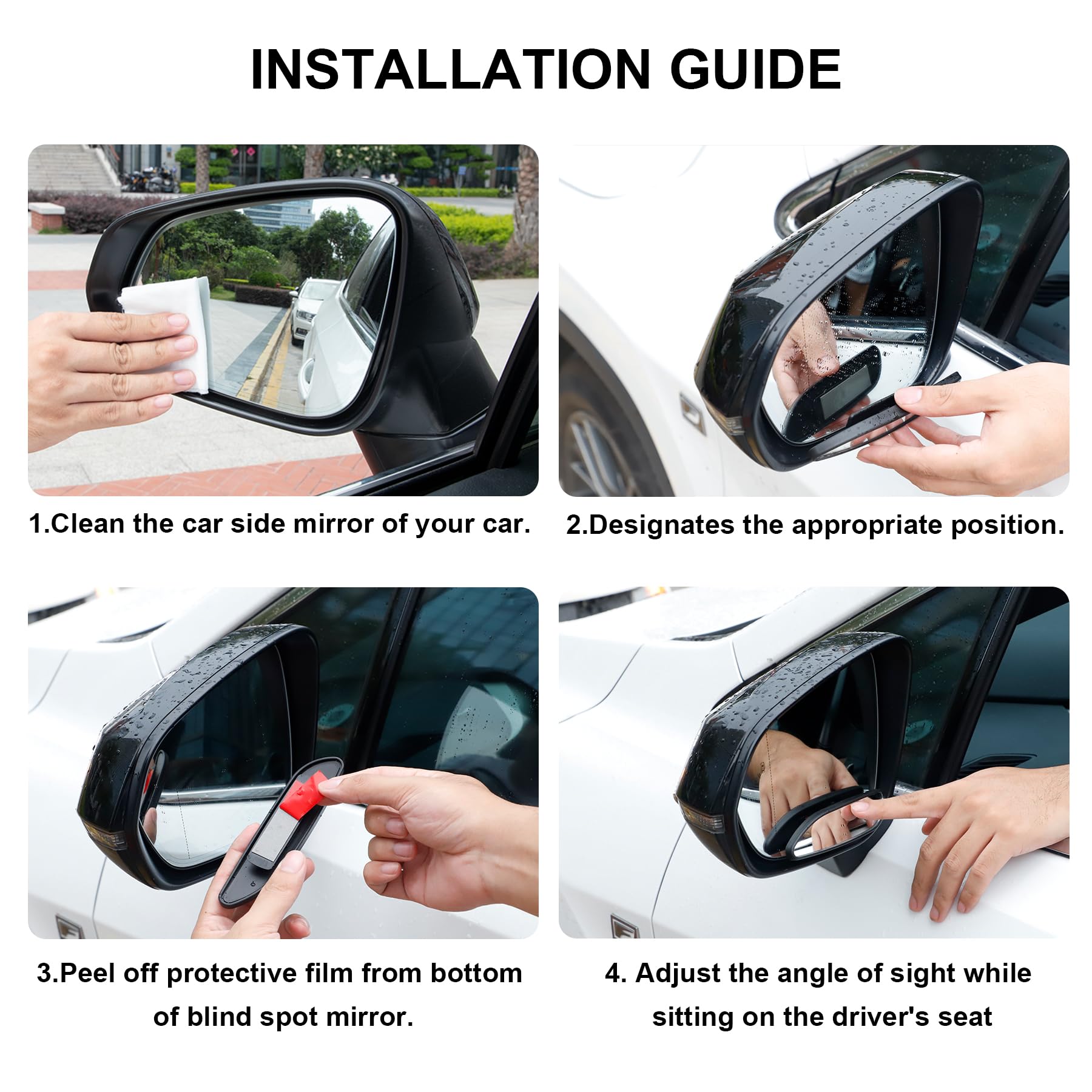 INSTALLATION GUIDE

1.Clean the car side mirror of your car.

2.Designates the appropriate position.

3.Peel off protective film from bottom of blind spot mirror.

4. Adjust the angle of sight while sitting on the driver's seat