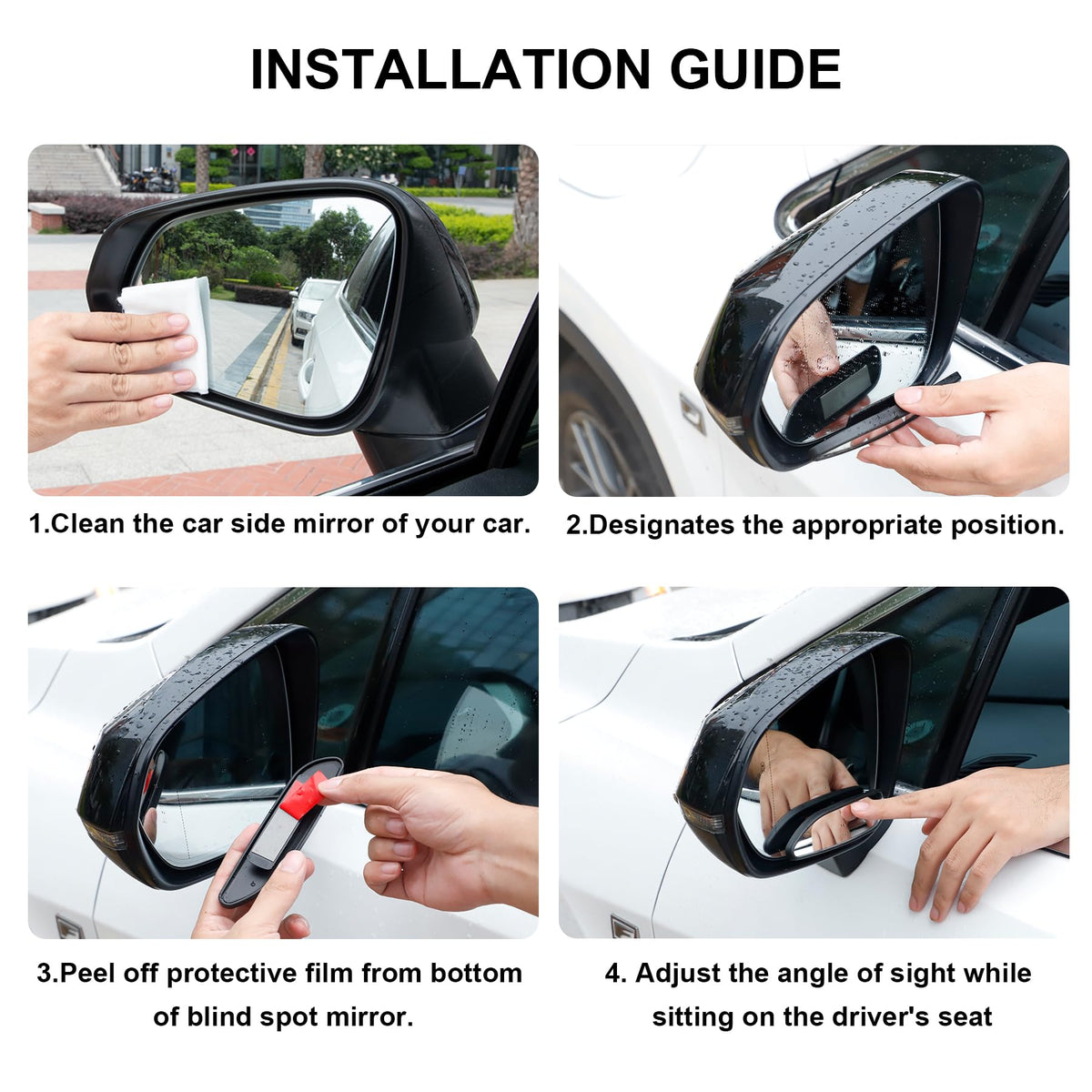 INSTALLATION GUIDE

1.Clean the car side mirror of your car.

2.Designates the appropriate position.

3.Peel off protective film from bottom of blind spot mirror.

4. Adjust the angle of sight while sitting on the driver's seat