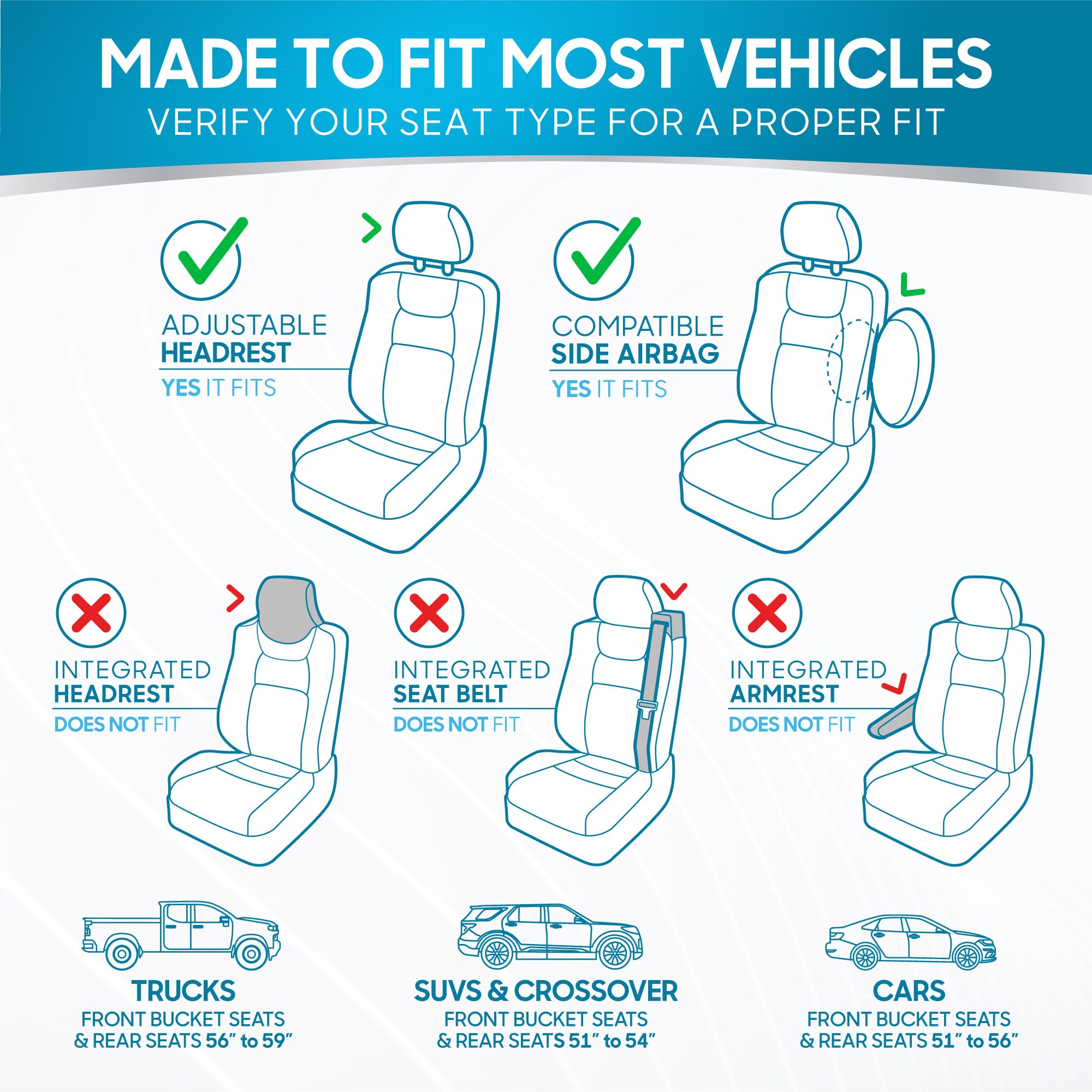 MADE TO FIT MOST VEHICLES
VERIFY YOUR SEAT TYPE FOR A PROPER FIT

ADJUSTABLE
HEADREST
YES IT FITS

COMPATIBLE
SIDE AIRBAG
YES IT FITS

INTEGRATED
HEADREST
DOES NOT FIT

INTEGRATED
SEAT BELT
DOES NOT FIT

INTEGRATED
ARMREST
DOES NOT FIT

TRUCKS
FRONT BUCKET SEATS & REAR SEATS 56" to 59"

SUVS & CROSSOVER
FRONT BUCKET SEATS & REAR SEATS 51" to 54"

CARS
FRONT BUCKET SEATS & REAR SEATS 51" to 56"