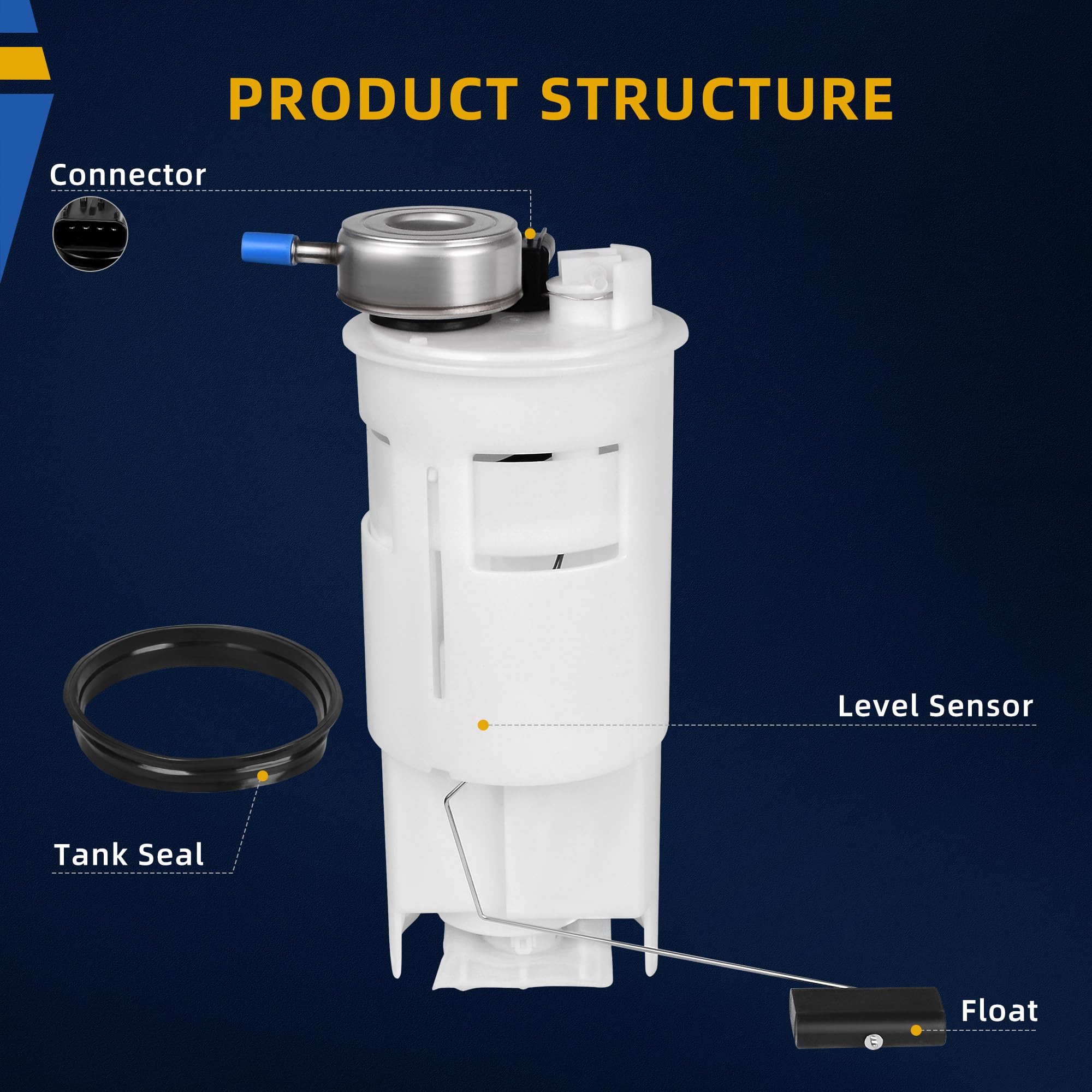 PRODUCT STRUCTURE

Connector

Level Sensor

Tank Seal

Float