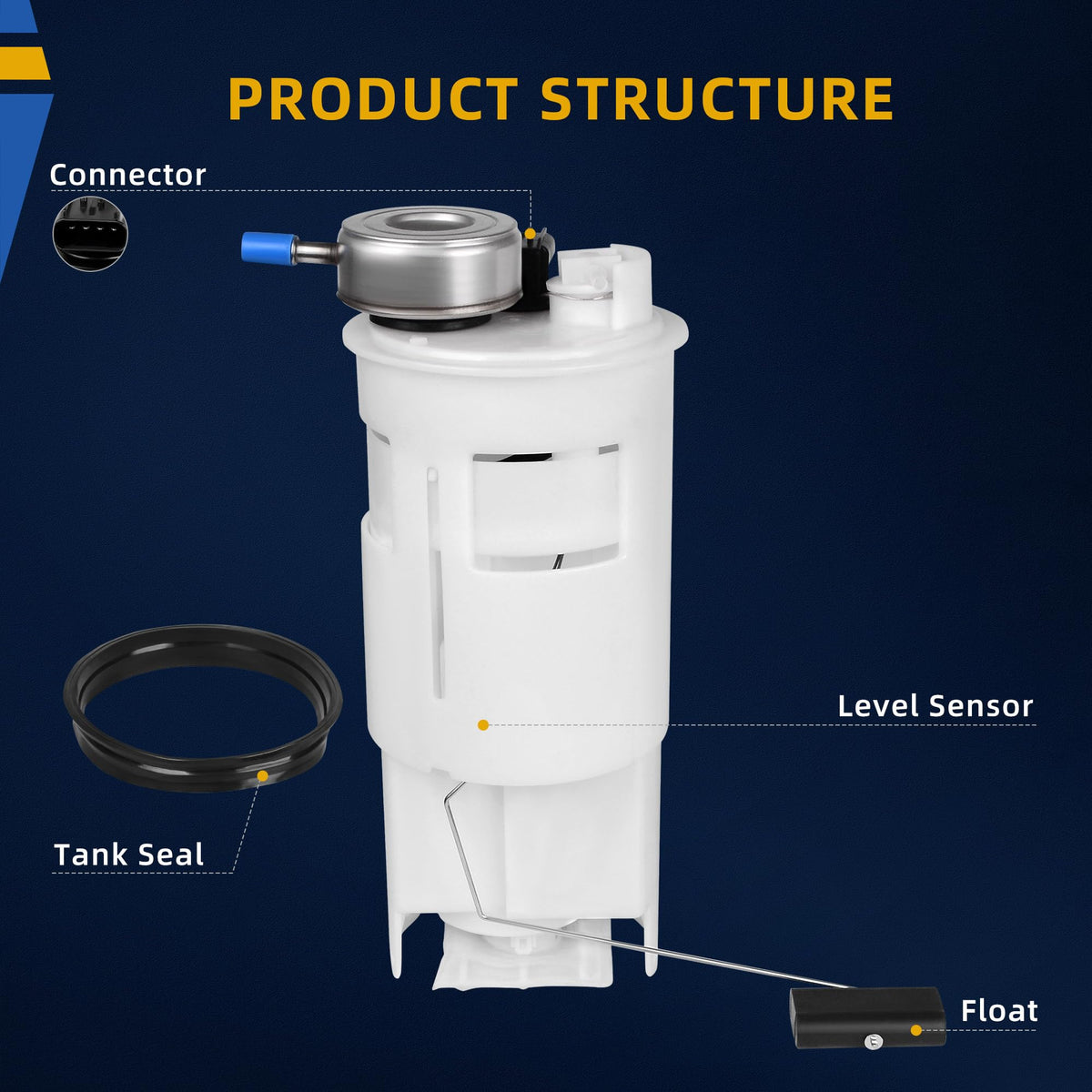 PRODUCT STRUCTURE

Connector

Level Sensor

Tank Seal

Float