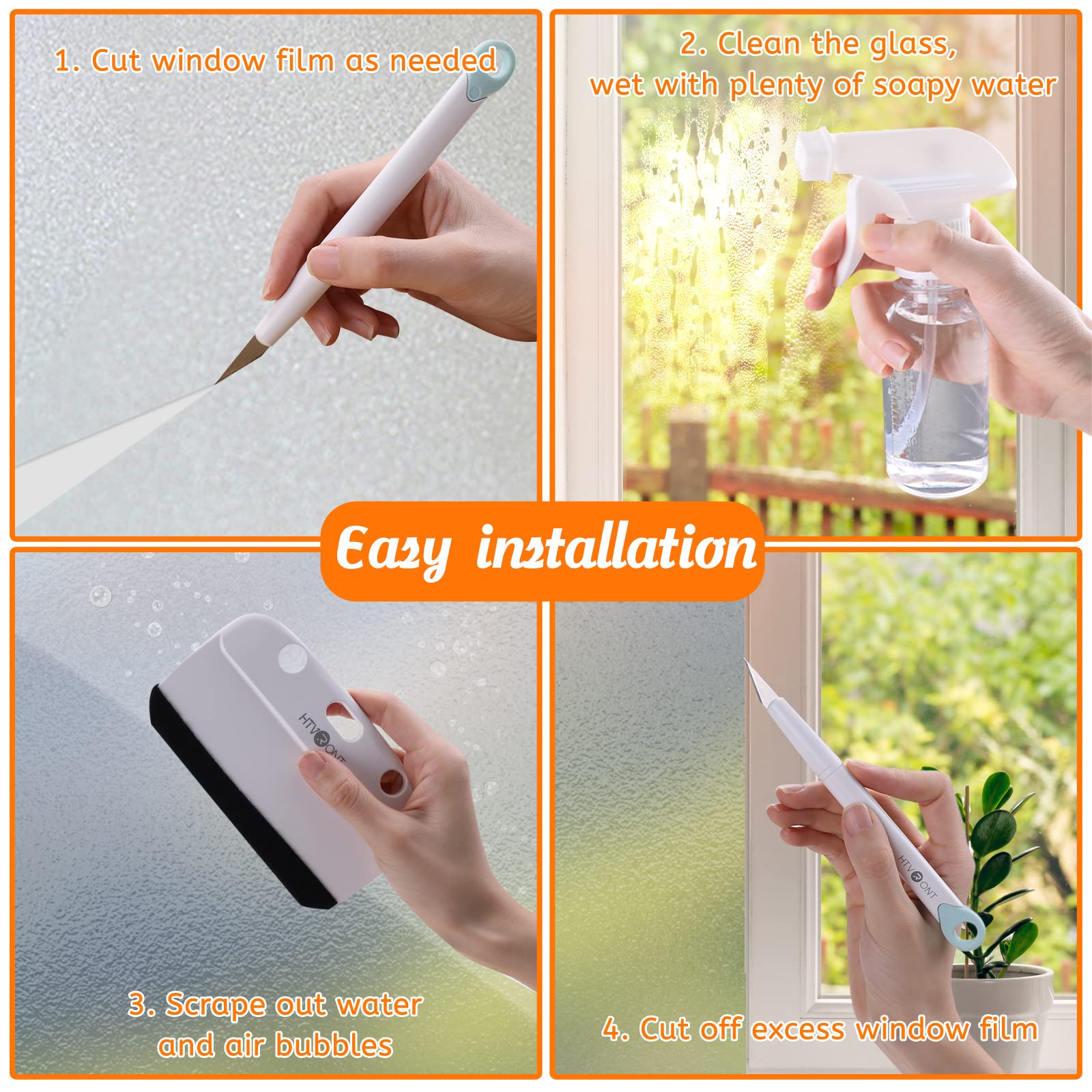 1. Cut window film as needed

2. Clean the glass, wet with plenty of soapy water

Easy installation

HTVRONT

3. Scrape out water and air bubbles

HTVRONT

4. Cut off excess window film