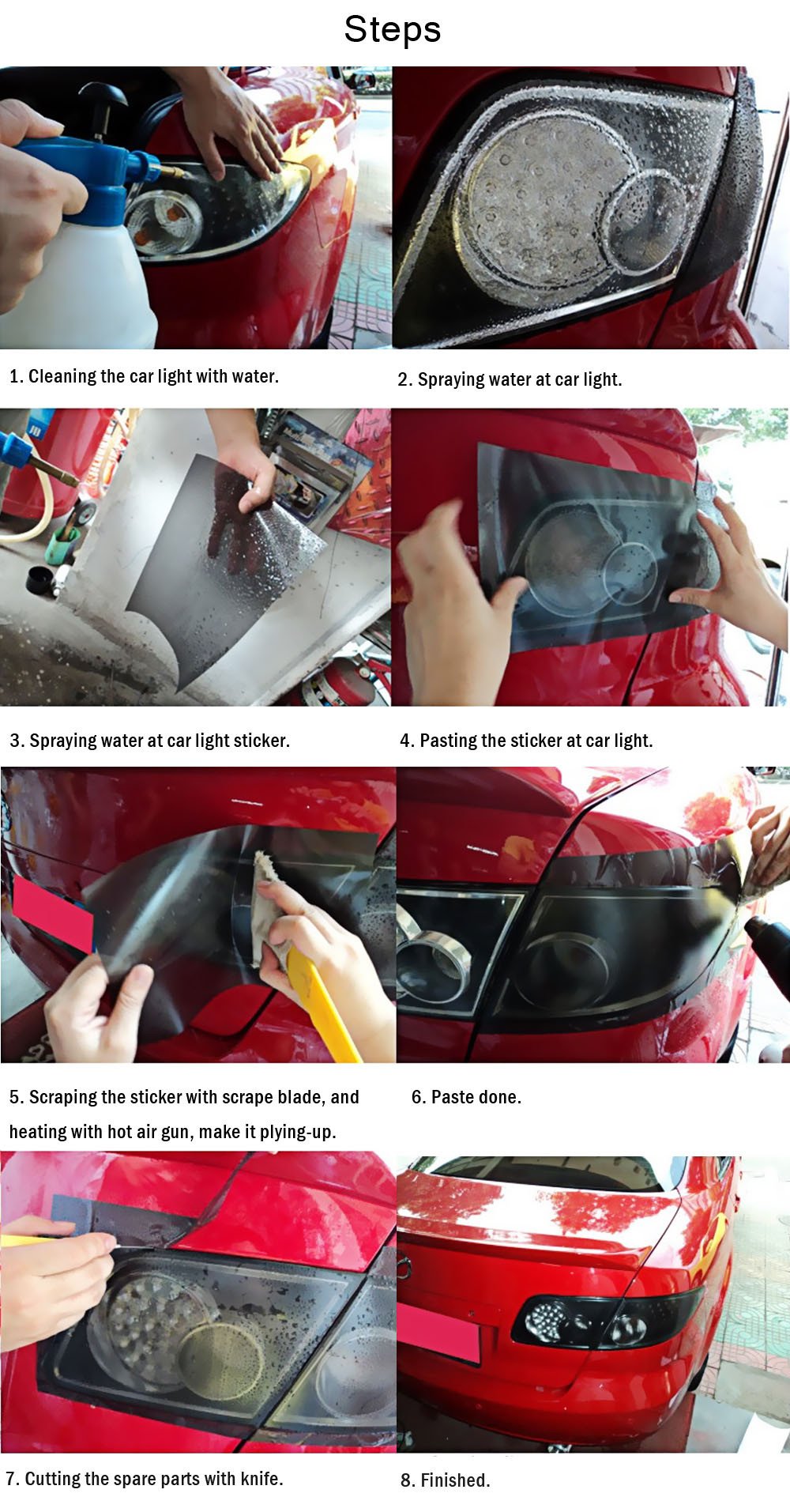 Steps

1. Cleaning the car light with water.

2. Spraying water at car light.

3. Spraying water at car light sticker.

4. Pasting the sticker at car light.

5. Scraping the sticker with scrape blade, and heating with hot air gun, make it plying-up.

6. Paste done.

7. Cutting the spare parts with knife.

8. Finished.