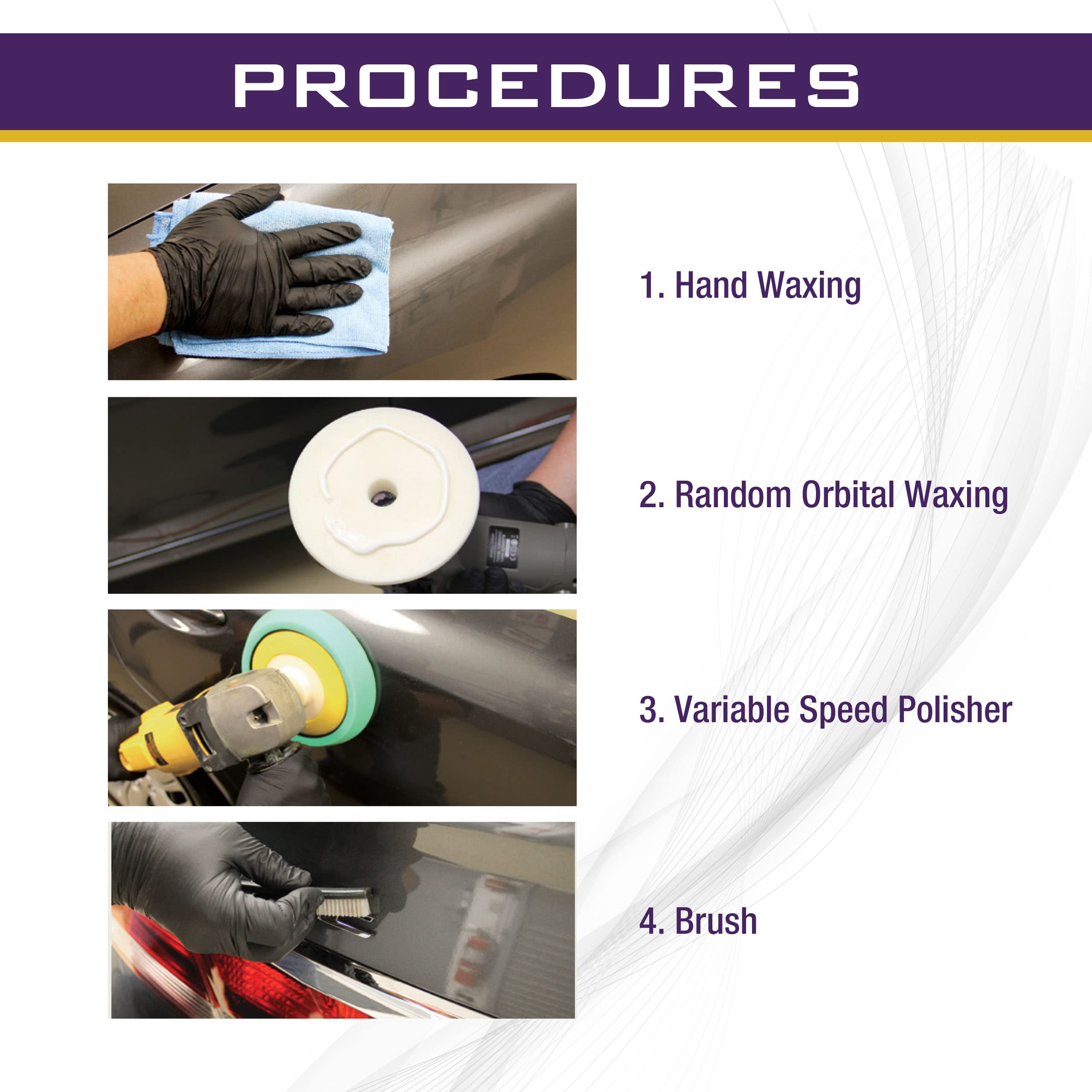 PROCEDURES

1. Hand Waxing

2. Random Orbital Waxing

3. Variable Speed Polisher

4. Brush