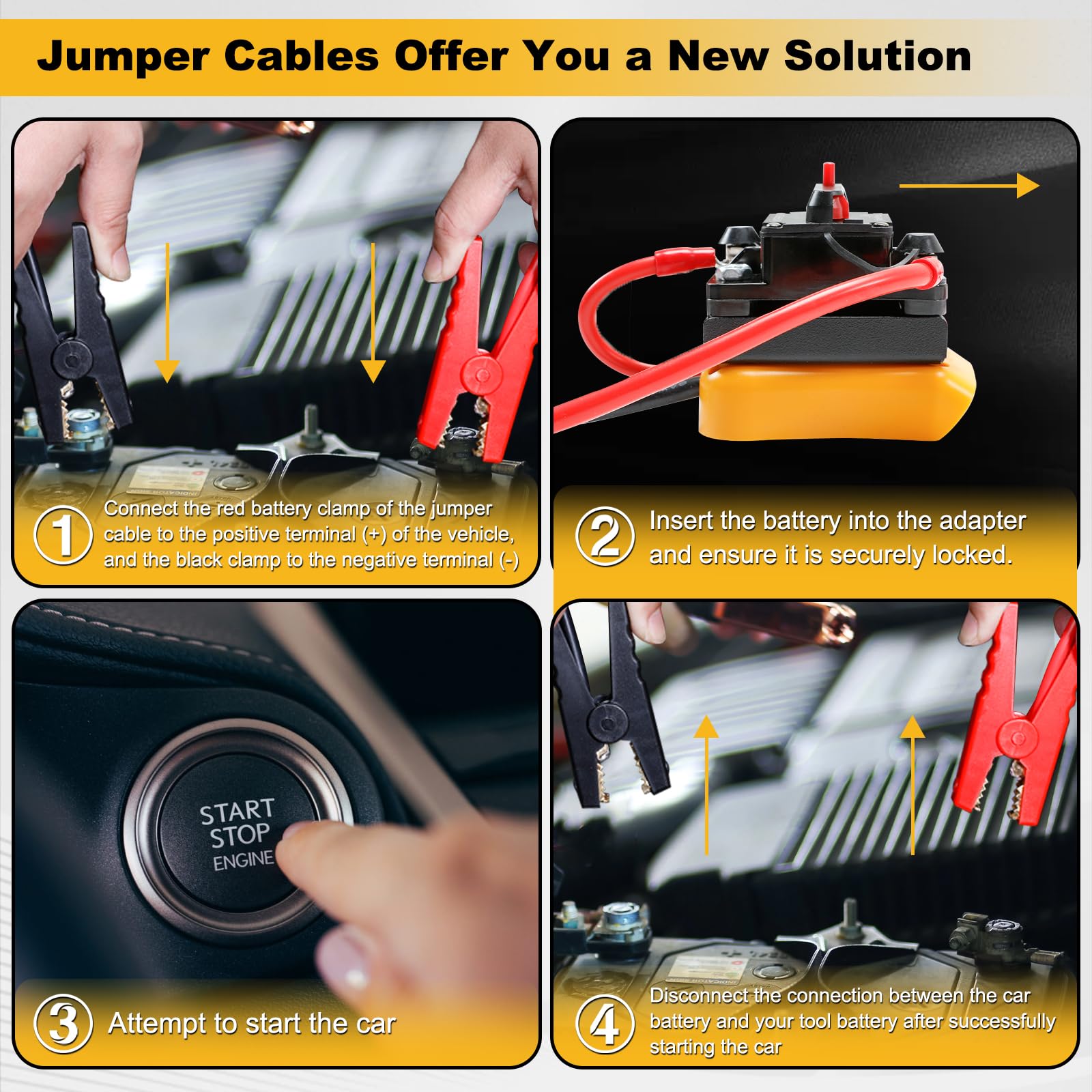 Jumper Cables Offer You a New Solution

1 Connect the red battery clamp of the jumper cable to the positive terminal (+) of the vehicle, and the black clamp to the negative terminal (-)

2 Insert the battery into the adapter and ensure it is securely locked.

START STOP ENGINE

3 Attempt to start the car

4 Disconnect the connection between the car battery and your tool battery after successfully starting the car