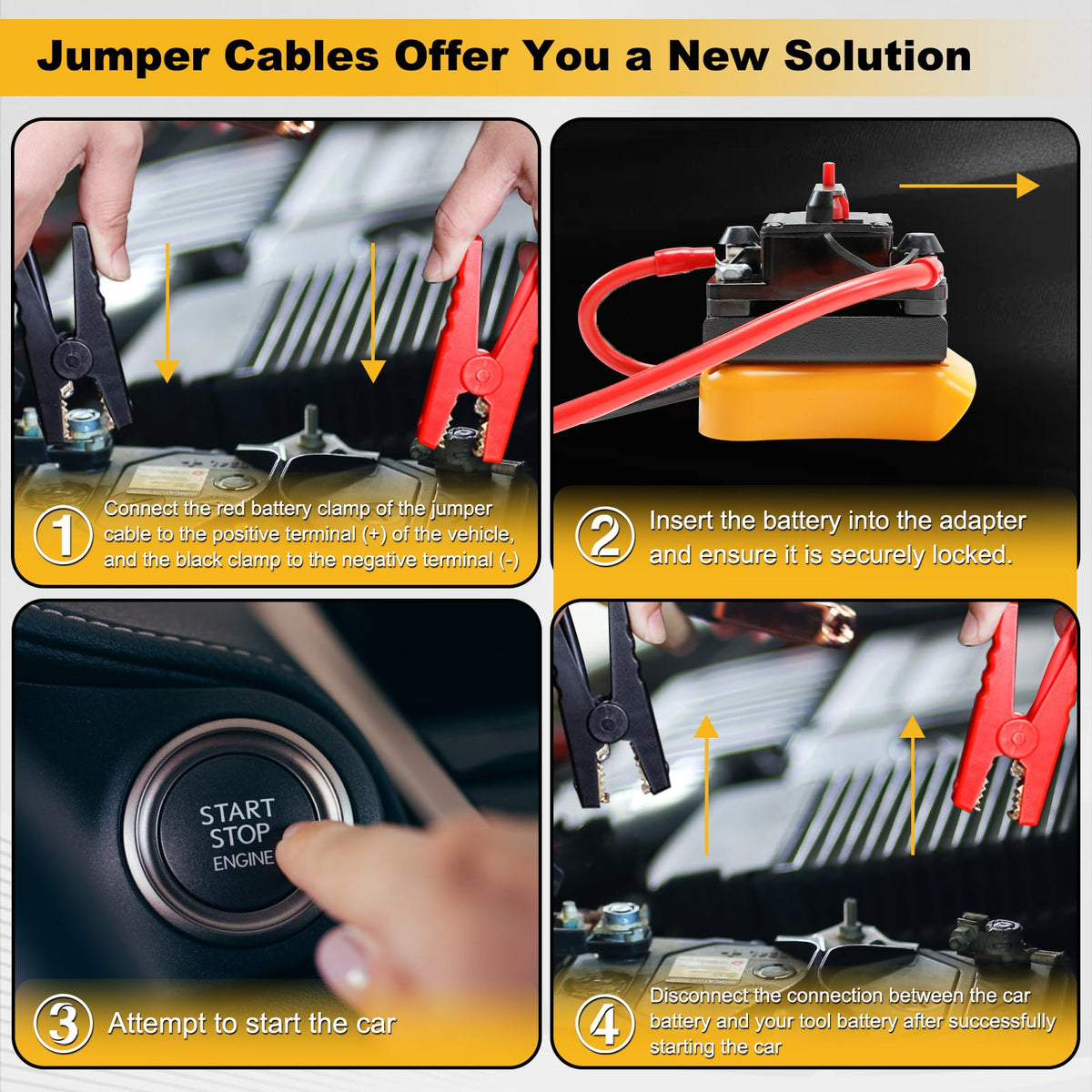 Jumper Cables Offer You a New Solution

1 Connect the red battery clamp of the jumper cable to the positive terminal (+) of the vehicle, and the black clamp to the negative terminal (-)

2 Insert the battery into the adapter and ensure it is securely locked.

START STOP ENGINE

3 Attempt to start the car

4 Disconnect the connection between the car battery and your tool battery after successfully starting the car