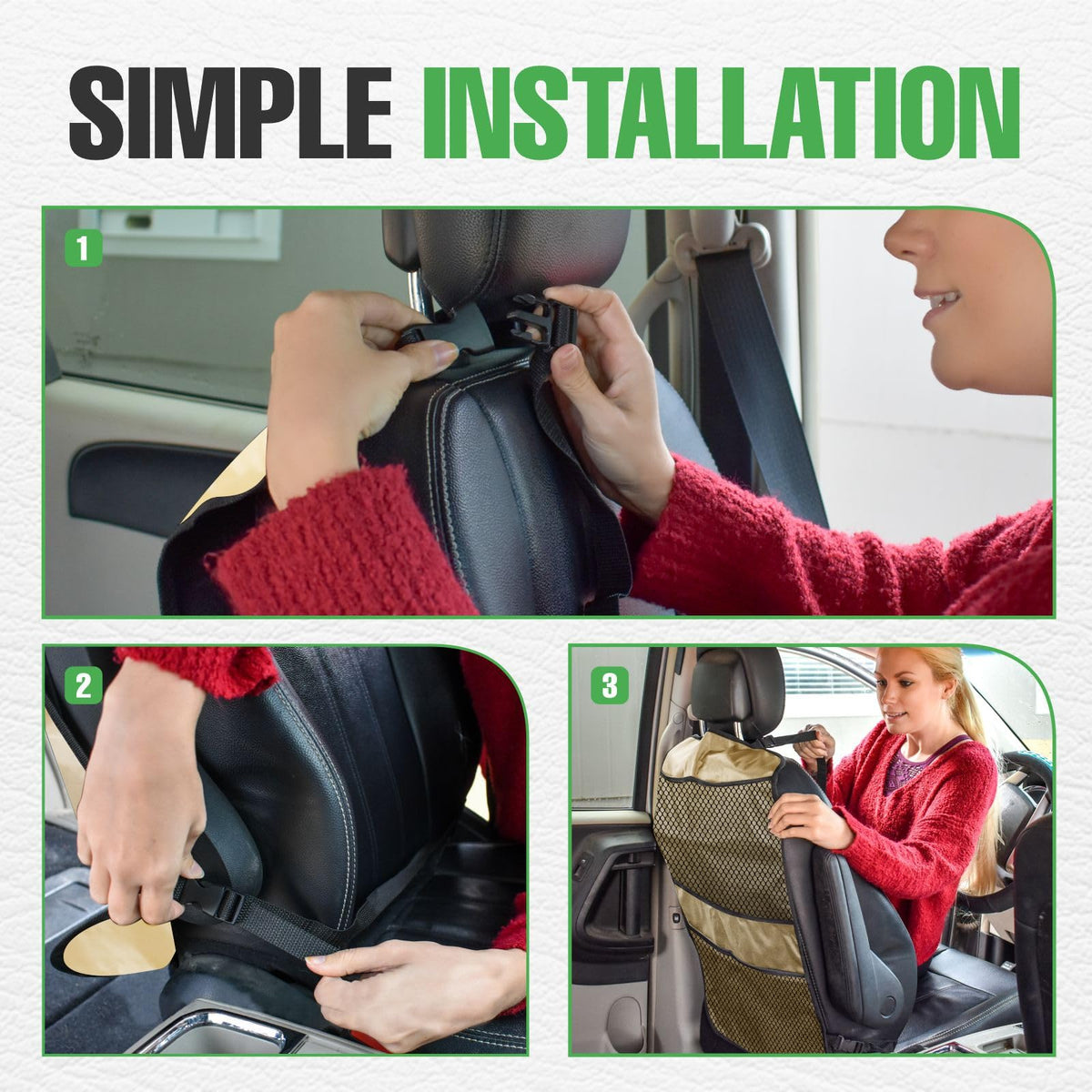 SIMPLE INSTALLATION

1

2

3