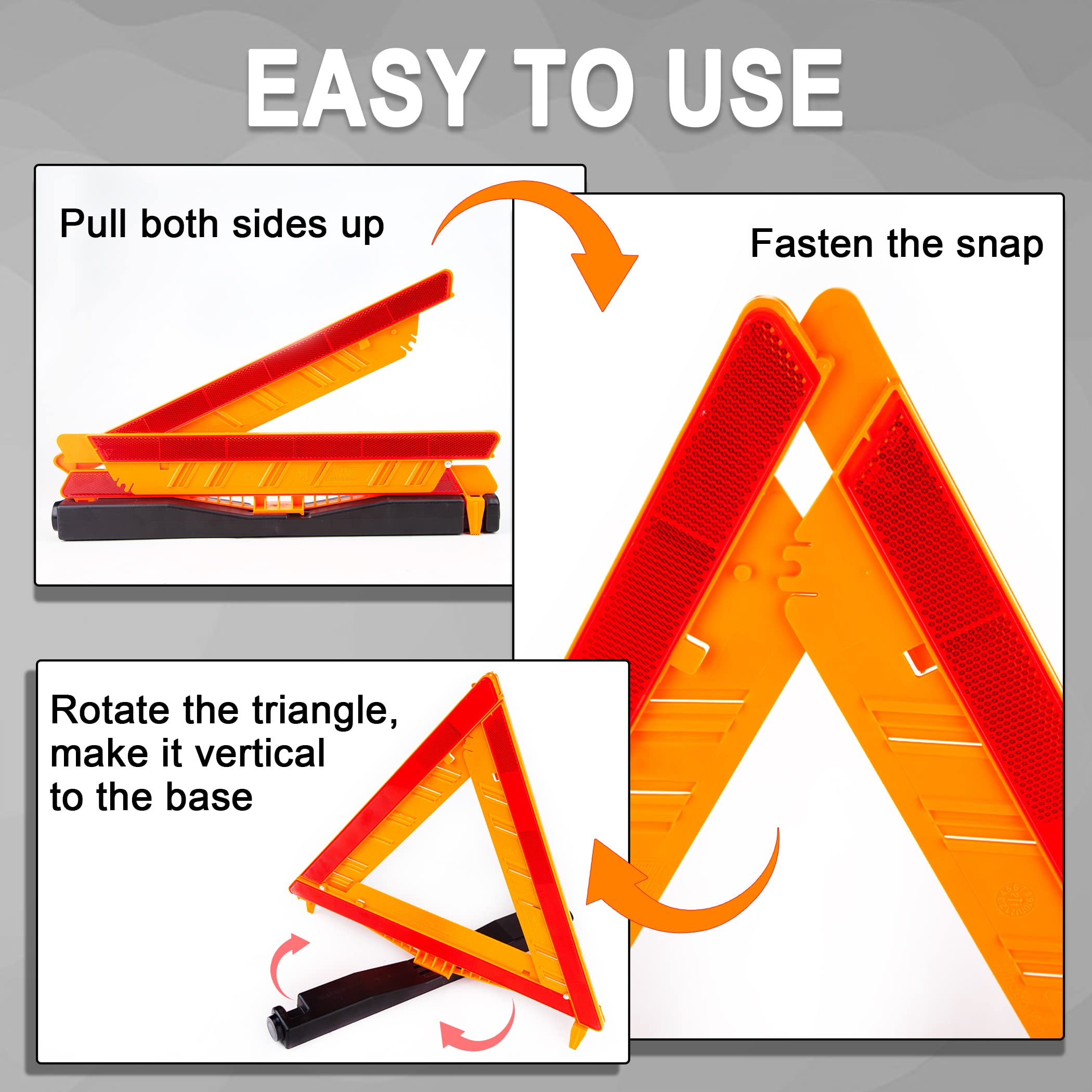 EASY TO USE

Pull both sides up

Fasten the snap

Rotate the triangle, make it vertical to the base