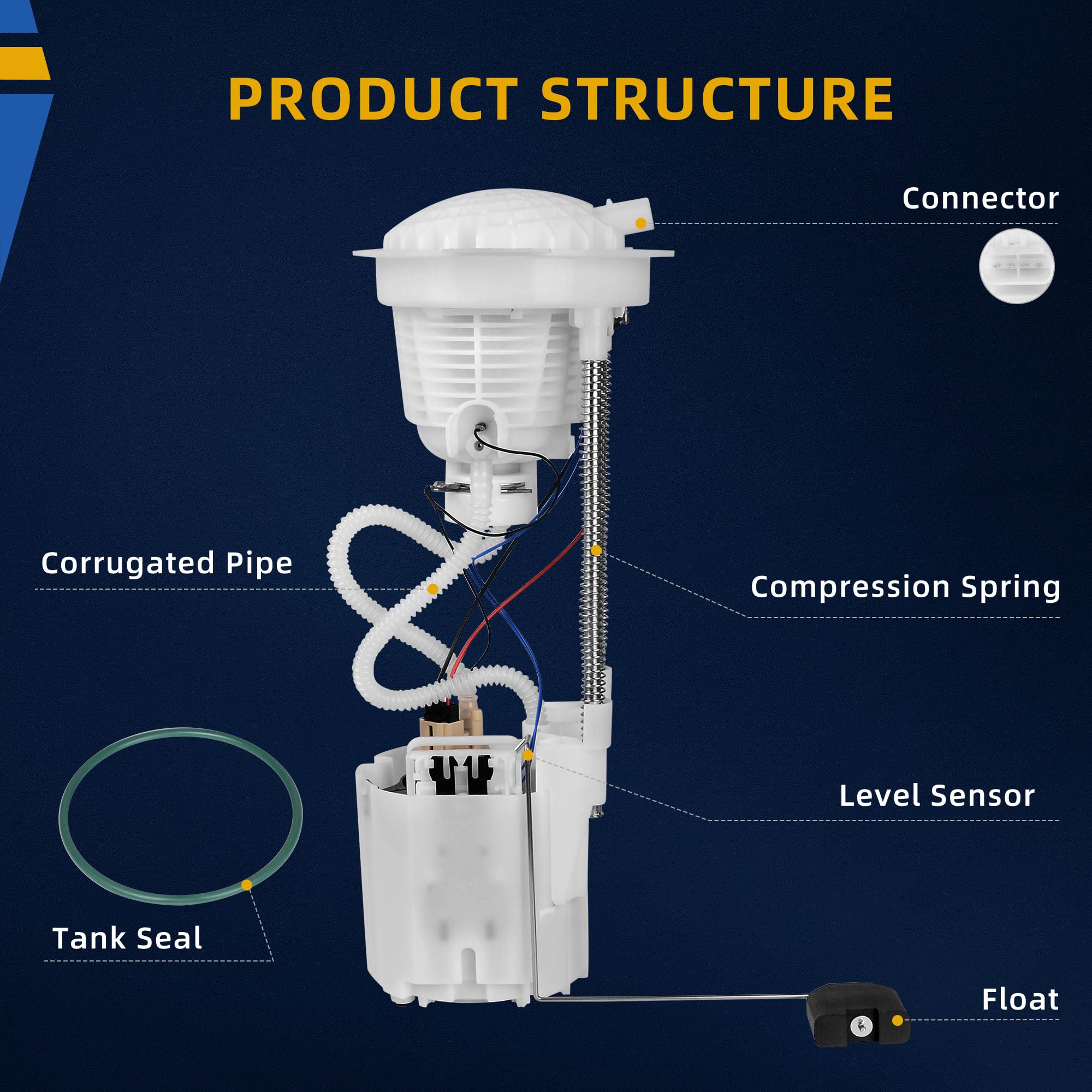 PRODUCT STRUCTURE

Connector

Corrugated Pipe

Compression Spring

Level Sensor

Tank Seal

Float