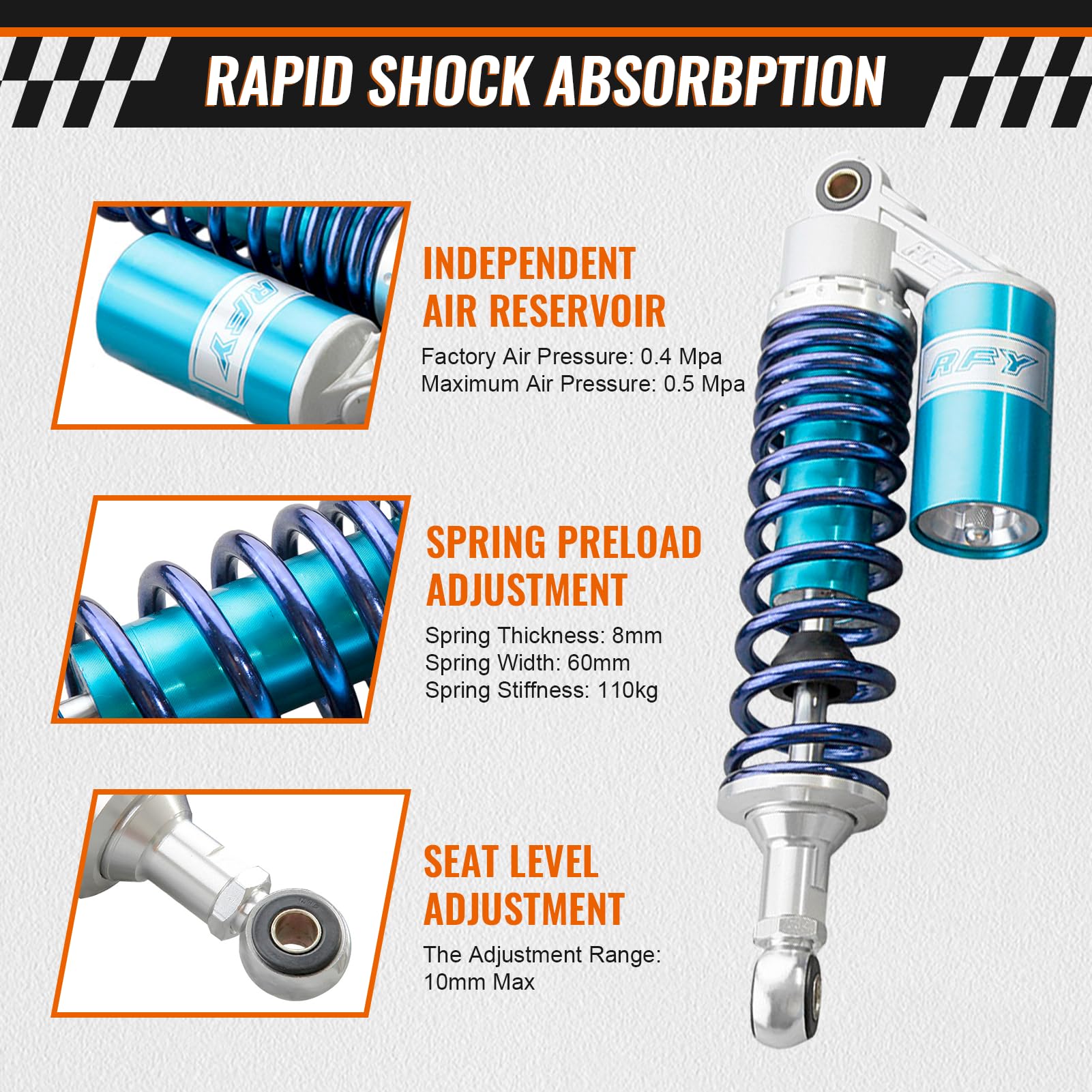 RAPID SHOCK ABSORBPTION

RFY

INDEPENDENT AIR RESERVOIR

Factory Air Pressure: 0.4 Mpa
Maximum Air Pressure: 0.5 Mpa

RFY

SPRING PRELOAD ADJUSTMENT

Spring Thickness: 8mm
Spring Width: 60mm
Spring Stiffness: 110kg

SEAT LEVEL ADJUSTMENT

The Adjustment Range: 10mm Max