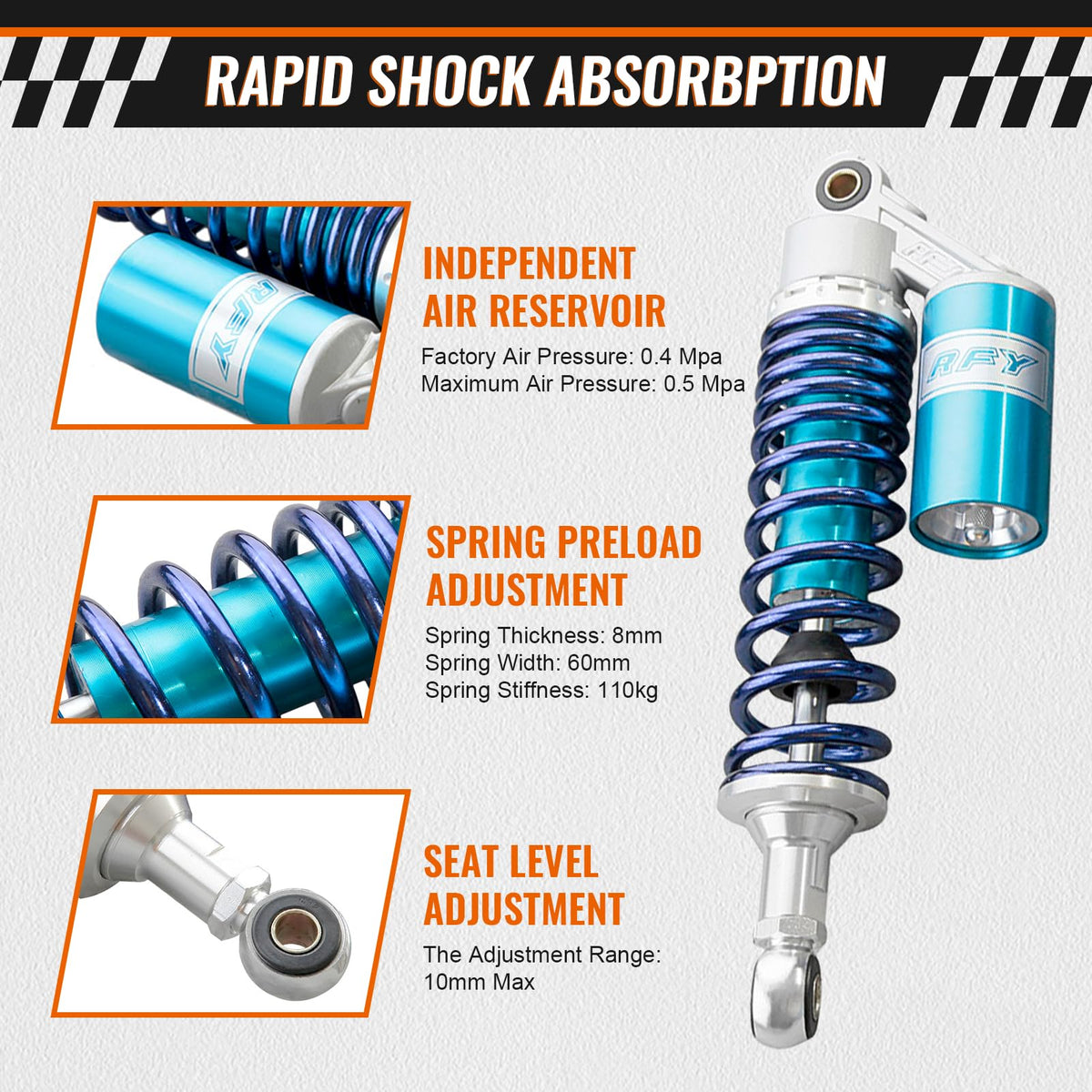 RAPID SHOCK ABSORBPTION

RFY

INDEPENDENT AIR RESERVOIR

Factory Air Pressure: 0.4 Mpa
Maximum Air Pressure: 0.5 Mpa

RFY

SPRING PRELOAD ADJUSTMENT

Spring Thickness: 8mm
Spring Width: 60mm
Spring Stiffness: 110kg

SEAT LEVEL ADJUSTMENT

The Adjustment Range:
10mm Max