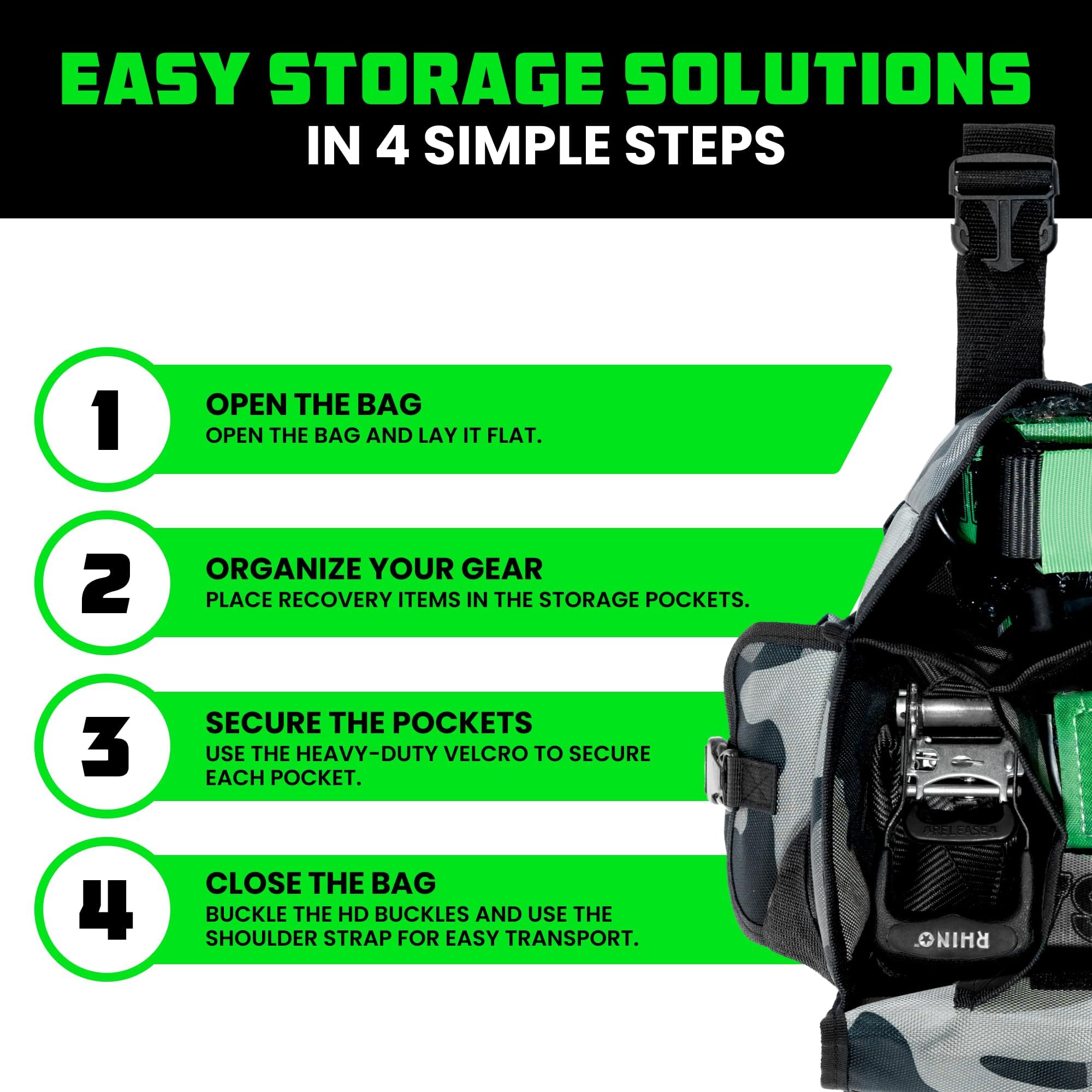 EASY STORAGE SOLUTIONS
IN 4 SIMPLE STEPS

1
OPEN THE BAG
OPEN THE BAG AND LAY IT FLAT.

2
ORGANIZE YOUR GEAR
PLACE RECOVERY ITEMS IN THE STORAGE POCKETS.

3
SECURE THE POCKETS
USE THE HEAVY-DUTY VELCRO TO SECURE EACH POCKET.

4
CLOSE THE BAG
BUCKLE THE HD BUCKLES AND USE THE SHOULDER STRAP FOR EASY TRANSPORT.

RELEASE
RHINO