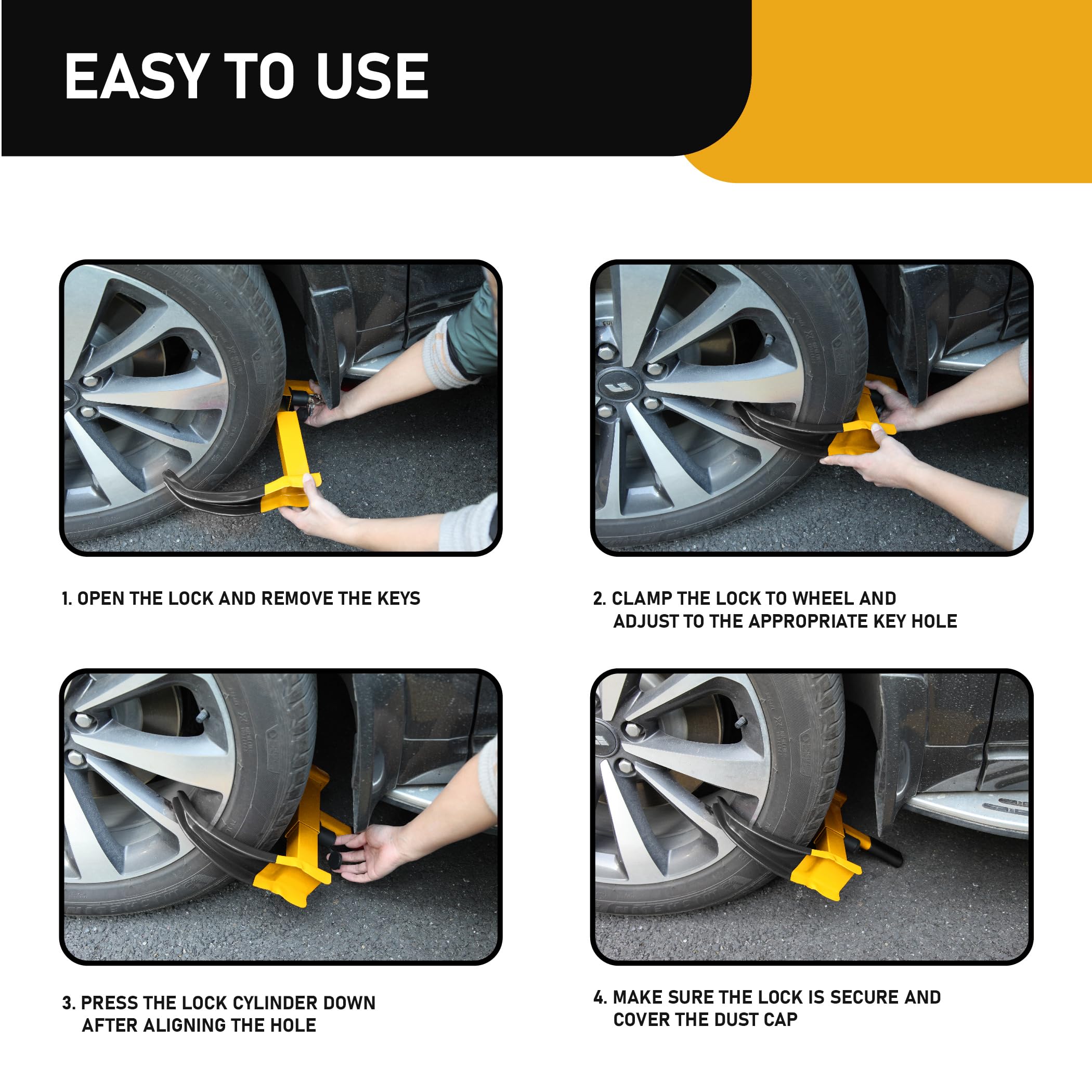 EASY TO USE

1. OPEN THE LOCK AND REMOVE THE KEYS

2. CLAMP THE LOCK TO WHEEL AND ADJUST TO THE APPROPRIATE KEY HOLE

3. PRESS THE LOCK CYLINDER DOWN AFTER ALIGNING THE HOLE

4. MAKE SURE THE LOCK IS SECURE AND COVER THE DUST CAP