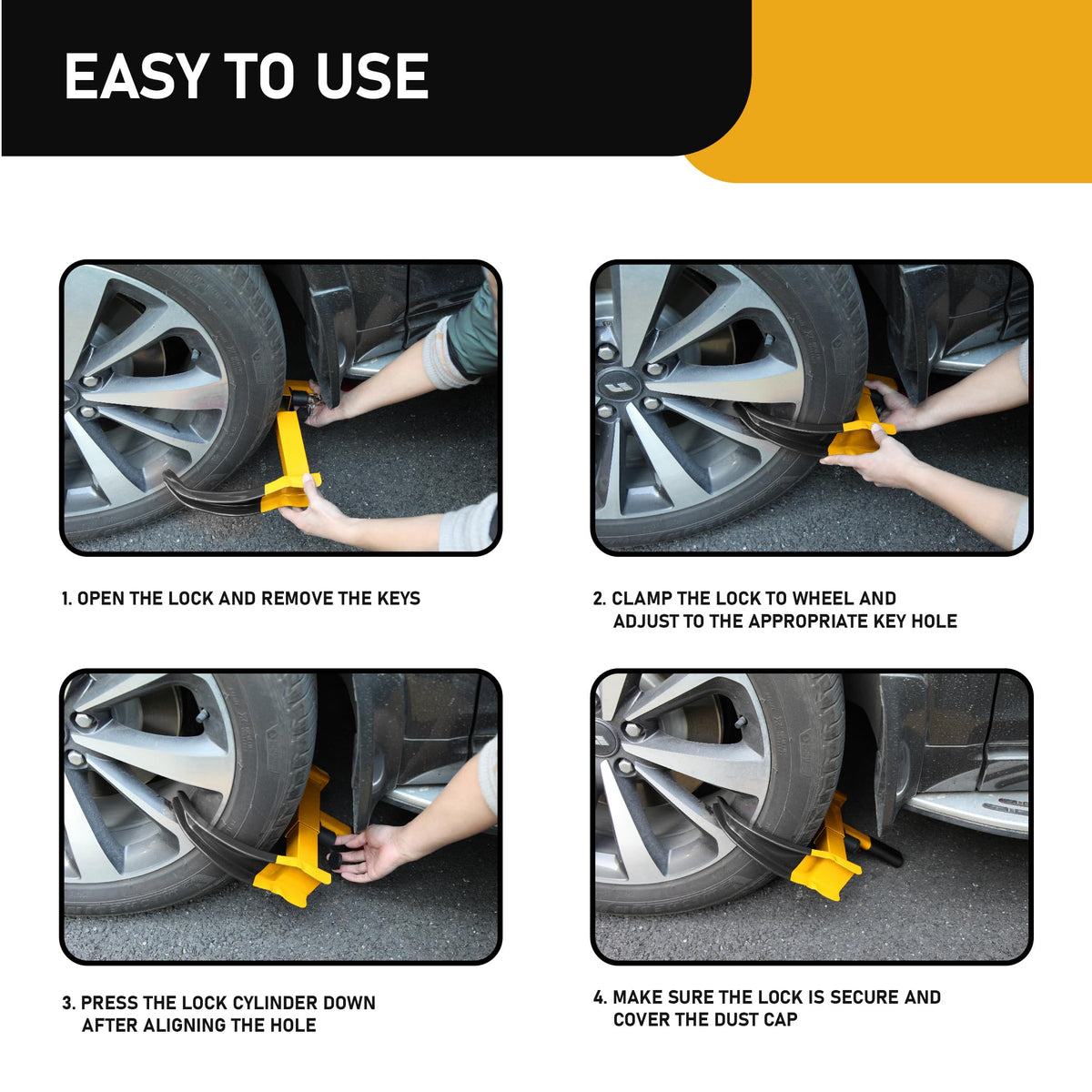 EASY TO USE

1. OPEN THE LOCK AND REMOVE THE KEYS

2. CLAMP THE LOCK TO WHEEL AND ADJUST TO THE APPROPRIATE KEY HOLE

3. PRESS THE LOCK CYLINDER DOWN AFTER ALIGNING THE HOLE

4. MAKE SURE THE LOCK IS SECURE AND COVER THE DUST CAP