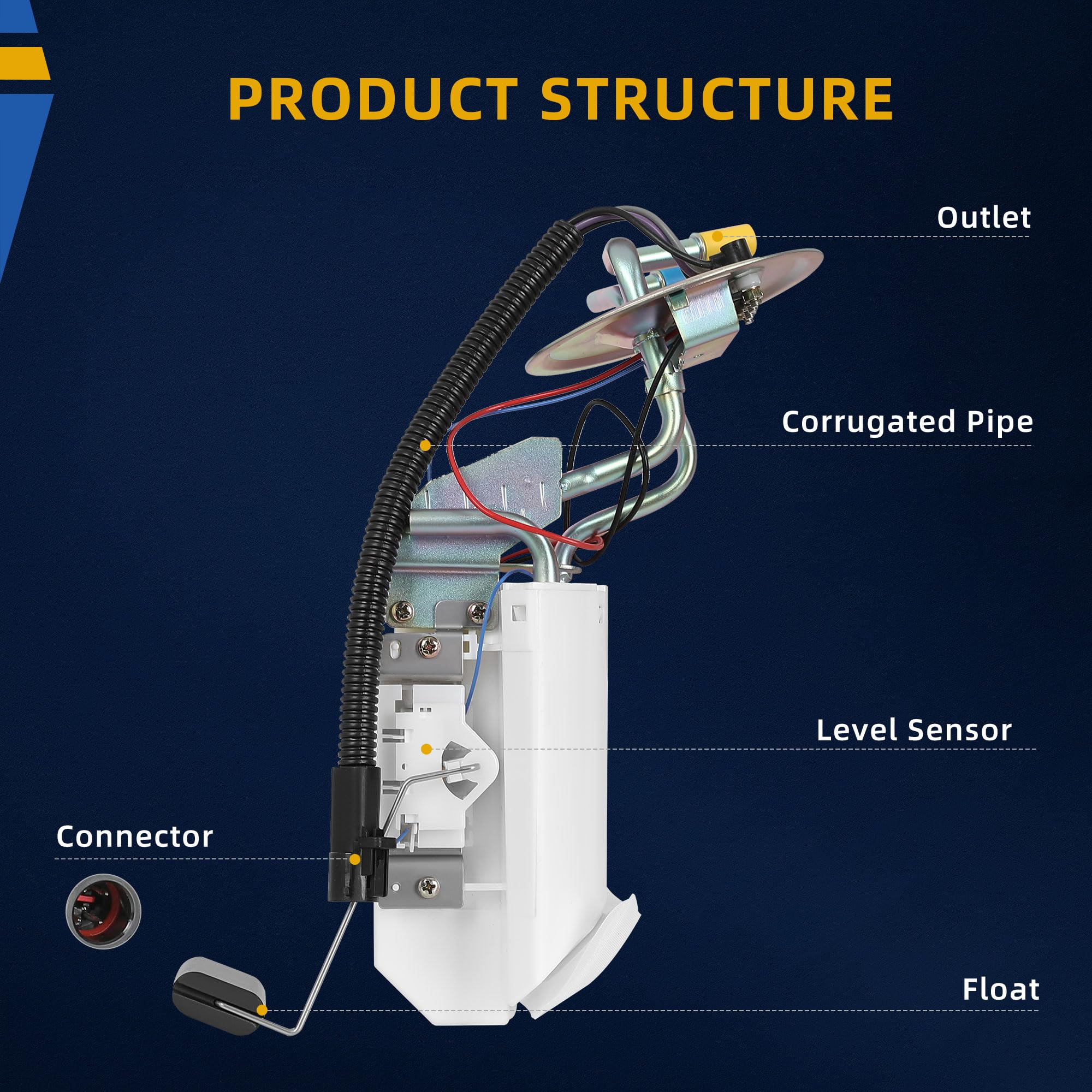 PRODUCT STRUCTURE

Outlet

Corrugated Pipe

Level Sensor

Connector

Float