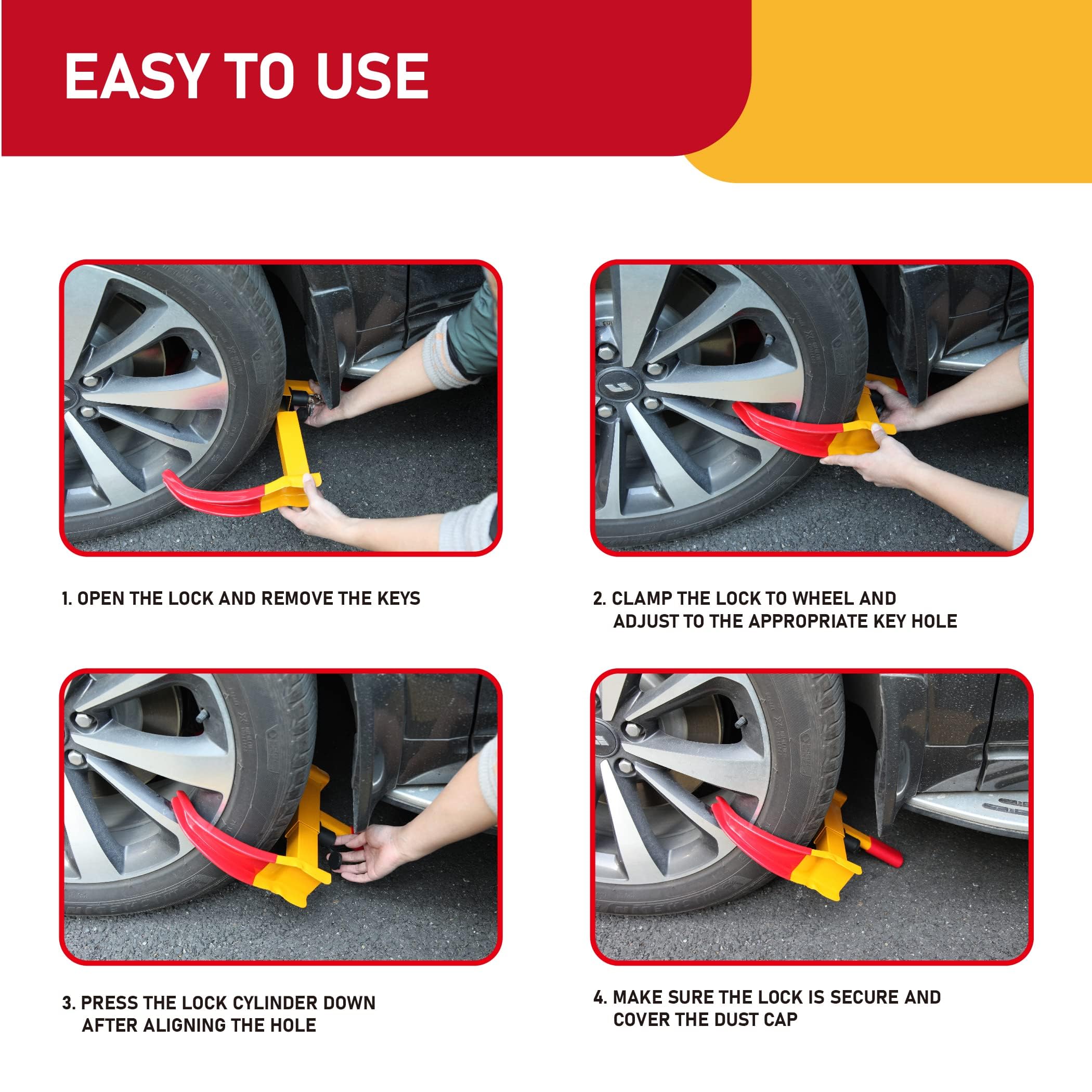 EASY TO USE

1. OPEN THE LOCK AND REMOVE THE KEYS

2. CLAMP THE LOCK TO WHEEL AND ADJUST TO THE APPROPRIATE KEY HOLE

3. PRESS THE LOCK CYLINDER DOWN AFTER ALIGNING THE HOLE

4. MAKE SURE THE LOCK IS SECURE AND COVER THE DUST CAP