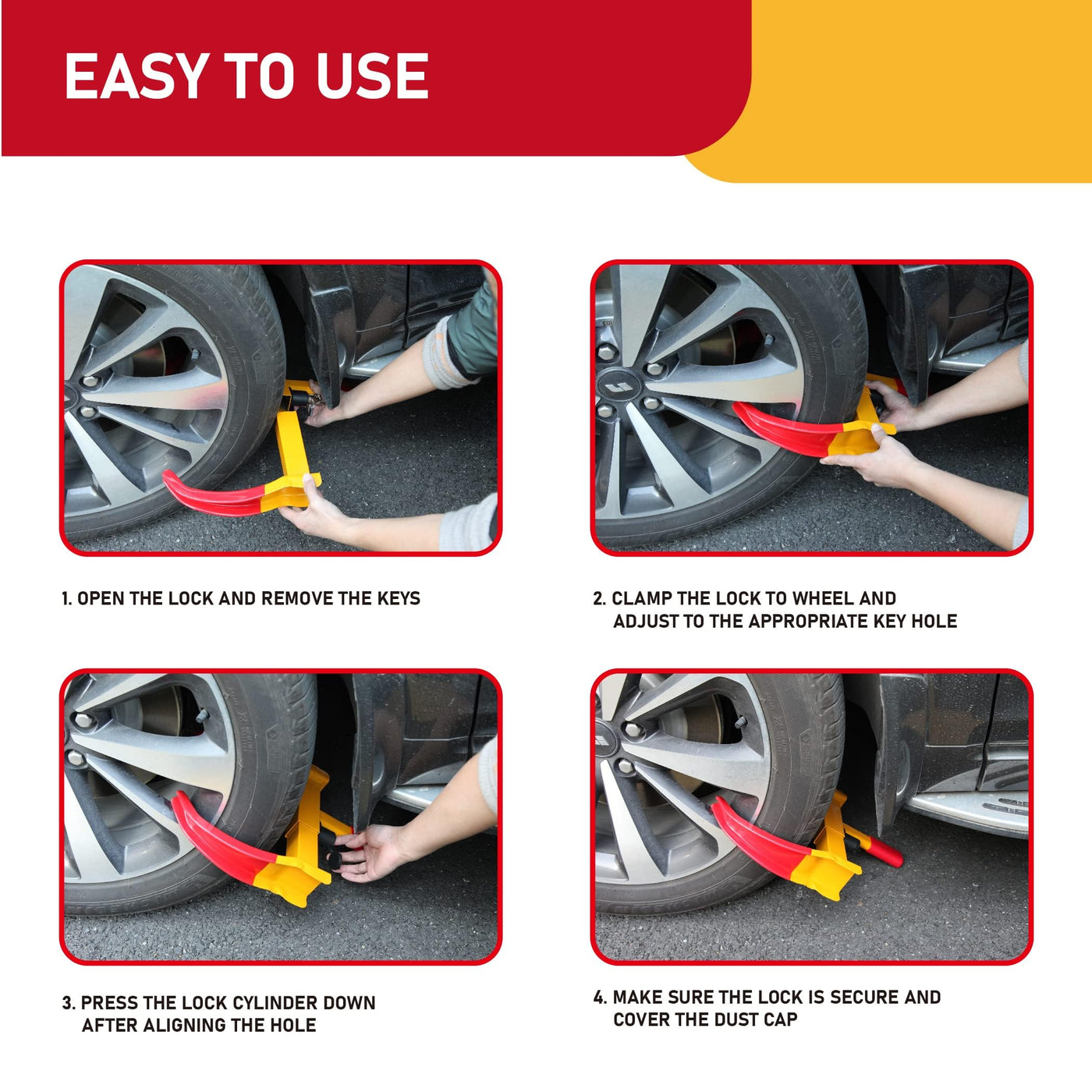 EASY TO USE

1. OPEN THE LOCK AND REMOVE THE KEYS

2. CLAMP THE LOCK TO WHEEL AND ADJUST TO THE APPROPRIATE KEY HOLE

3. PRESS THE LOCK CYLINDER DOWN AFTER ALIGNING THE HOLE

4. MAKE SURE THE LOCK IS SECURE AND COVER THE DUST CAP