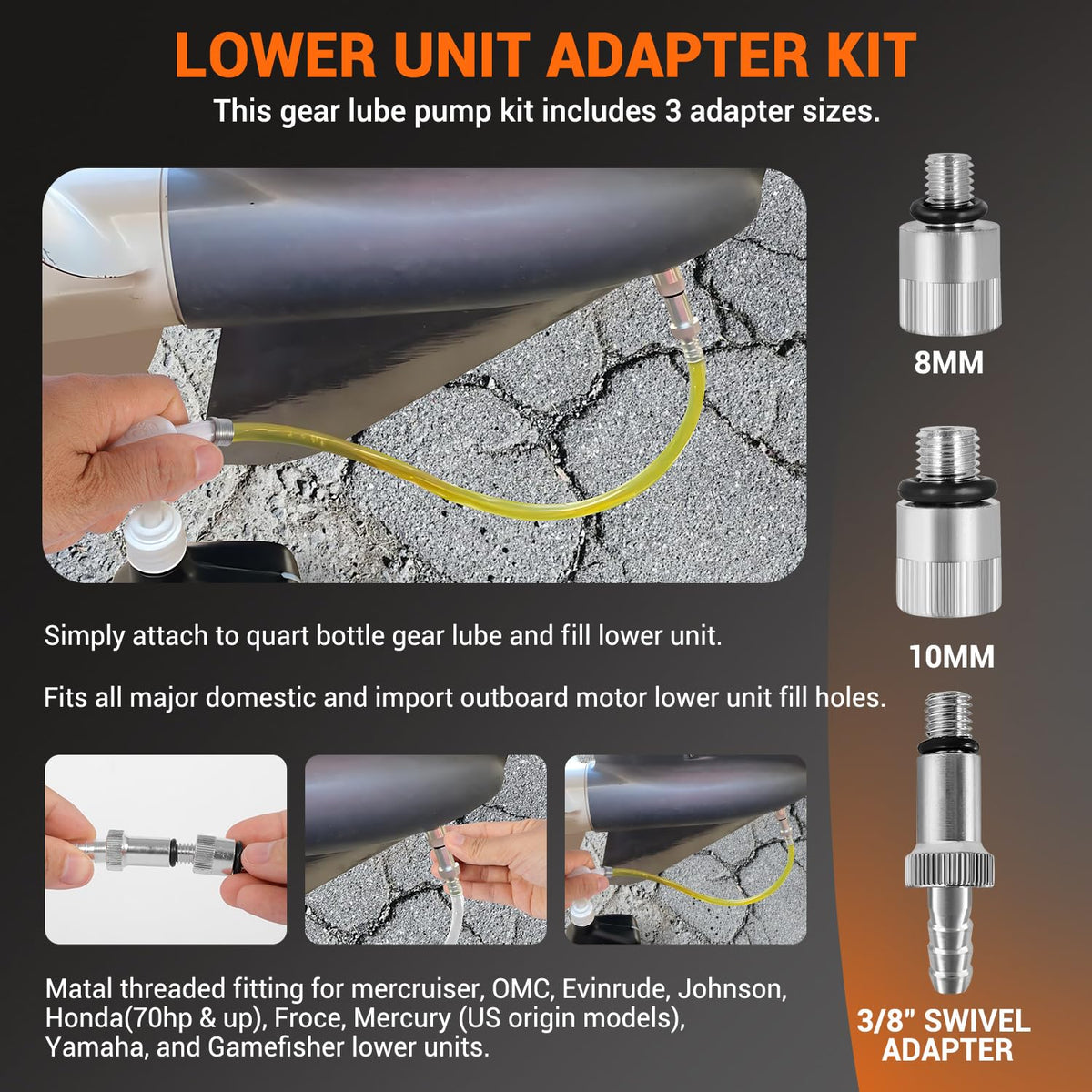 LOWER UNIT ADAPTER KIT

This gear lube pump kit includes 3 adapter sizes.

8MM

10MM

Simply attach to quart bottle gear lube and fill lower unit.

Fits all major domestic and import outboard motor lower unit fill holes.

Matal threaded fitting for mercruiser, OMC, Evinrude, Johnson, Honda(70hp & up), Froce, Mercury (US origin models), Yamaha, and Gamefisher lower units.

3/8" SWIVEL ADAPTER