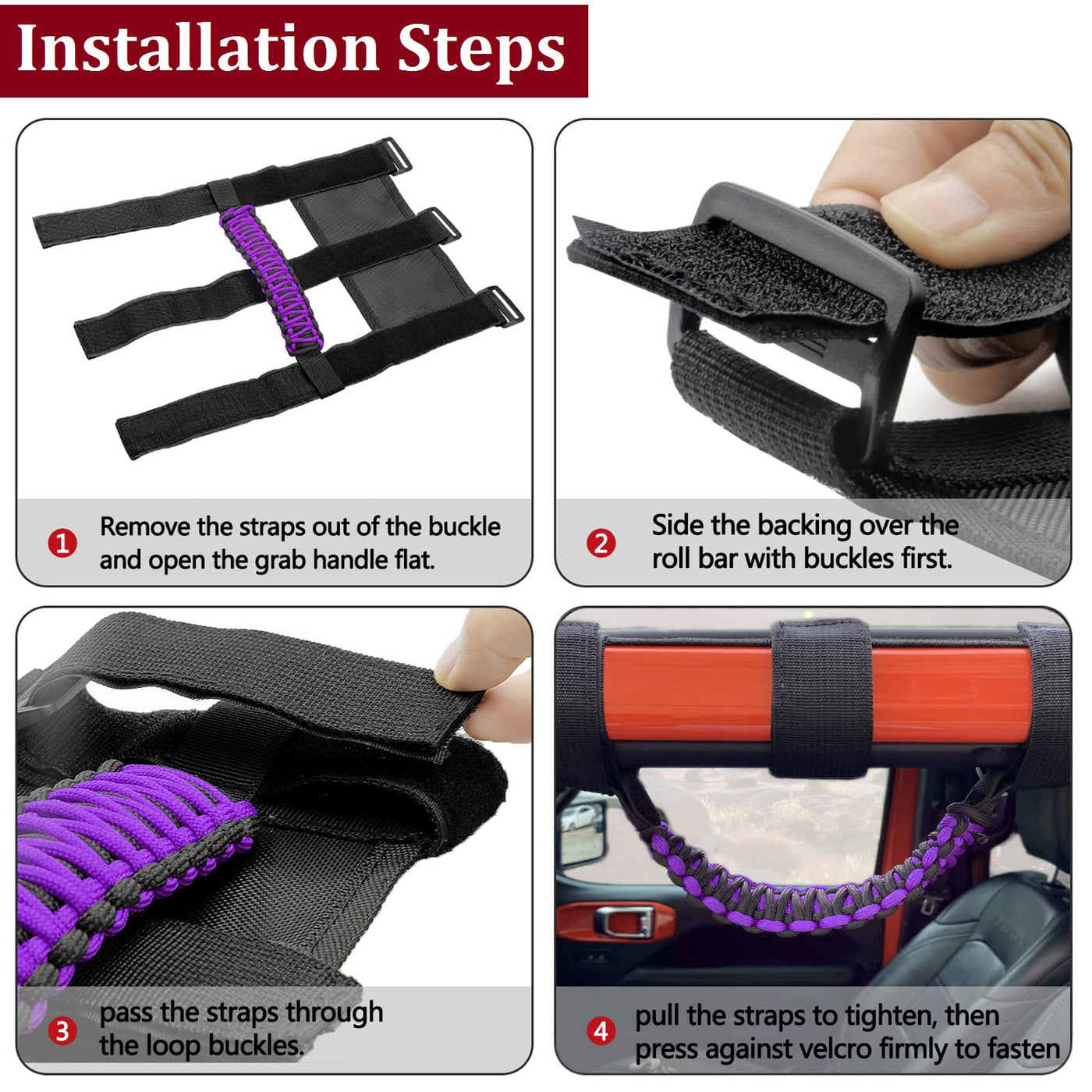 Installation Steps

1 Remove the straps out of the buckle and open the grab handle flat.

2 Side the backing over the roll bar with buckles first.

3 pass the straps through the loop buckles.

4 pull the straps to tighten, then press against velcro firmly to fasten