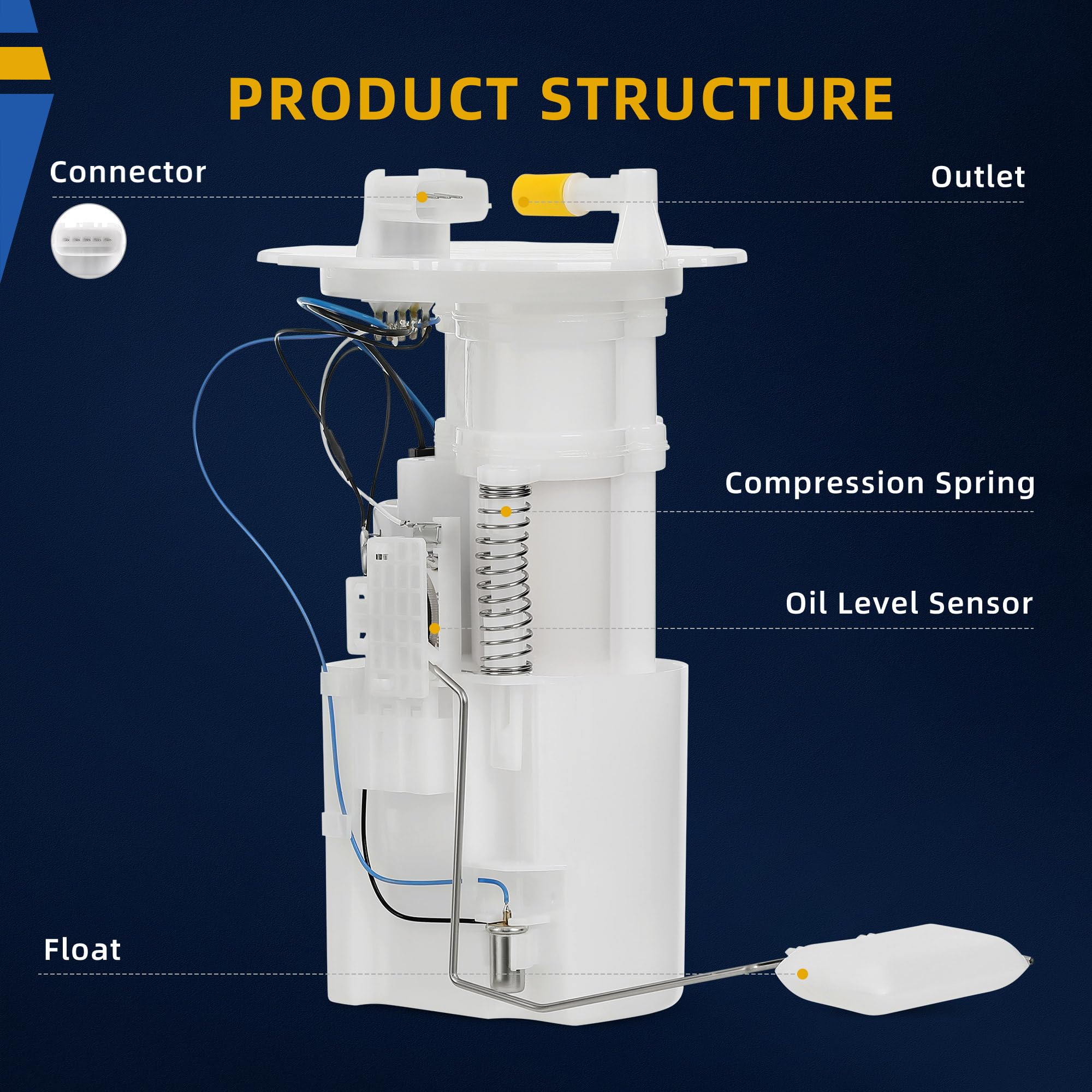 PRODUCT STRUCTURE

Connector

Outlet

Compression Spring

Oil Level Sensor

Float