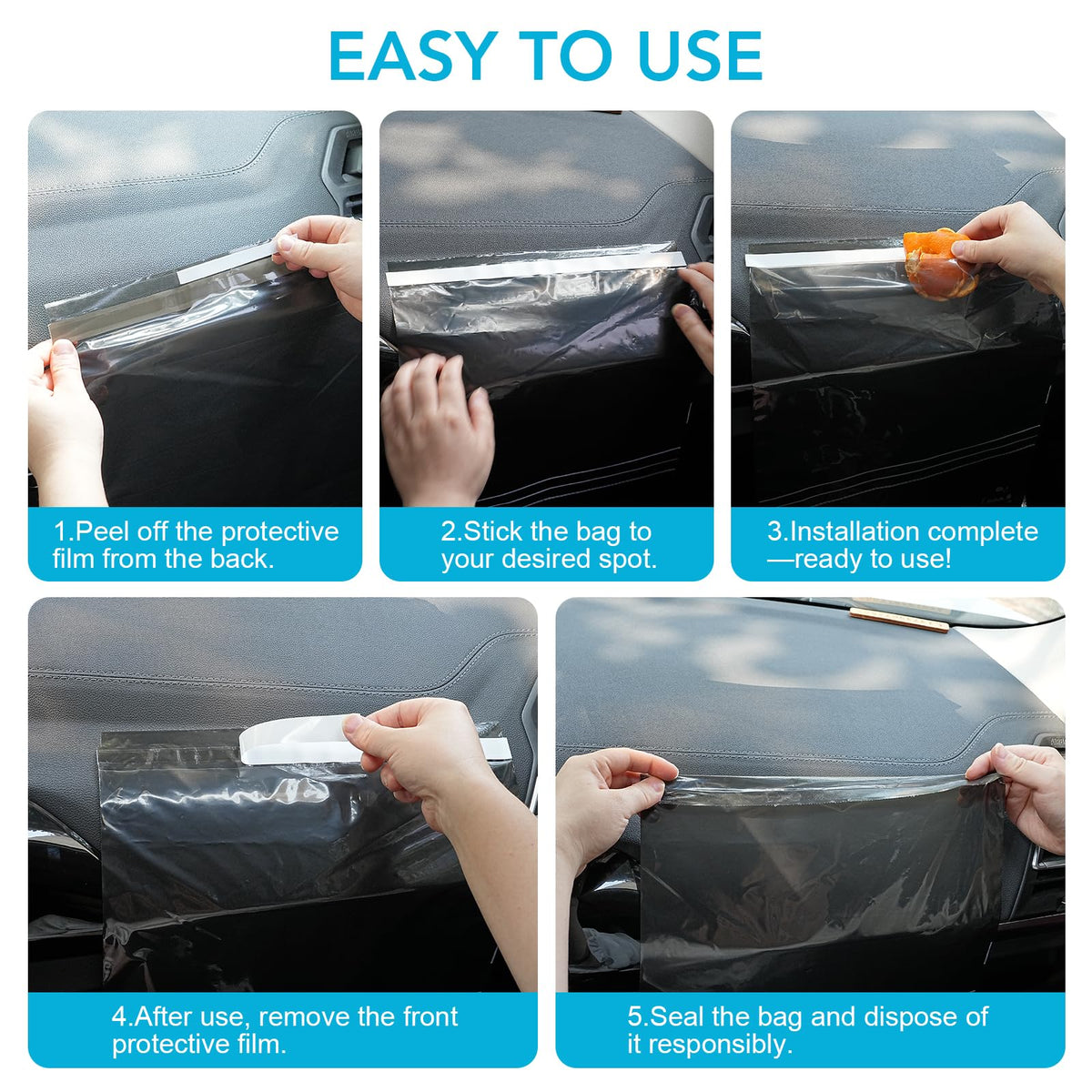 EASY TO USE

1.Peel off the protective film from the back.

2.Stick the bag to your desired spot.

3.Installation complete —ready to use!

4.After use, remove the front protective film.

5.Seal the bag and dispose of it responsibly.