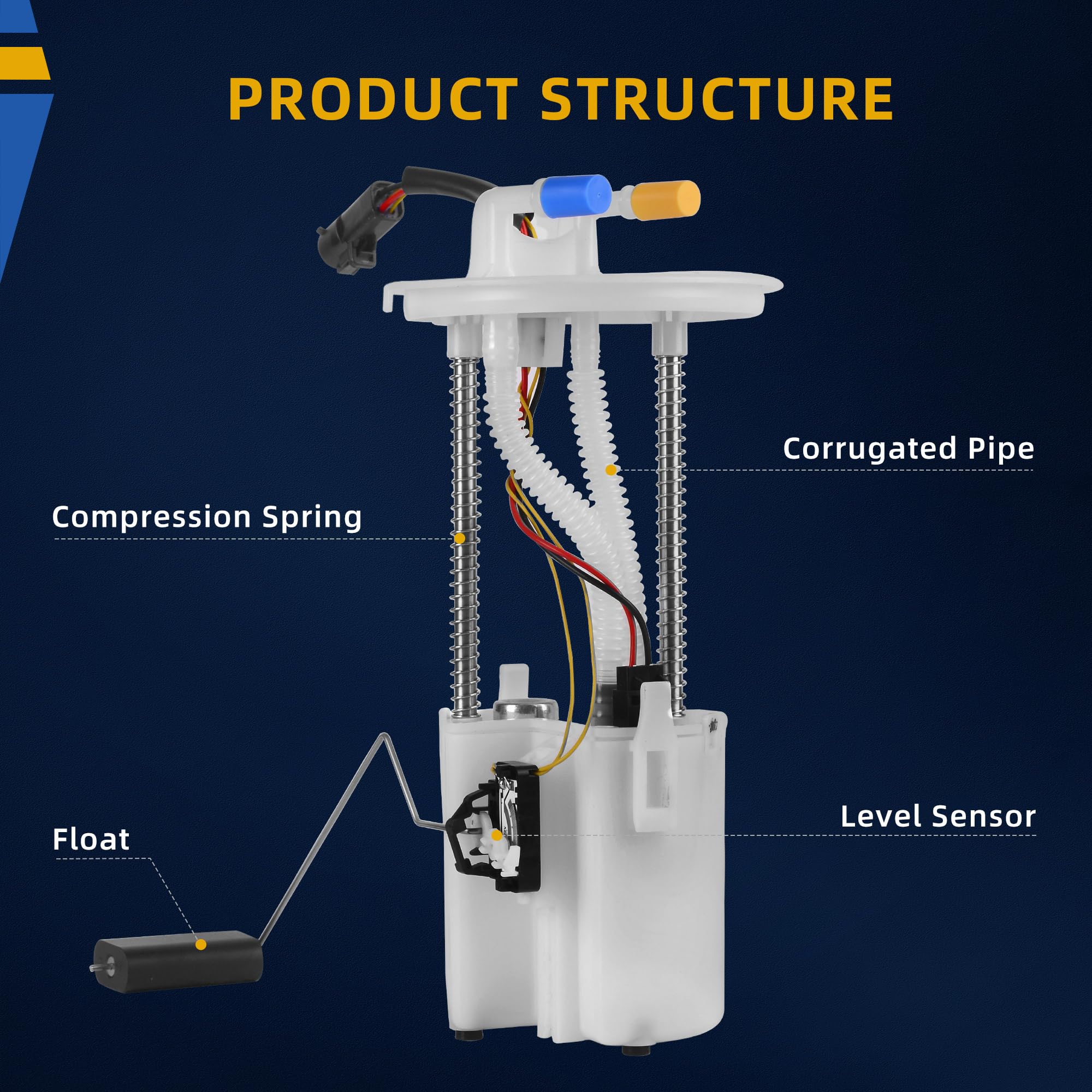 PRODUCT STRUCTURE

Corrugated Pipe

Compression Spring

Level Sensor

Float