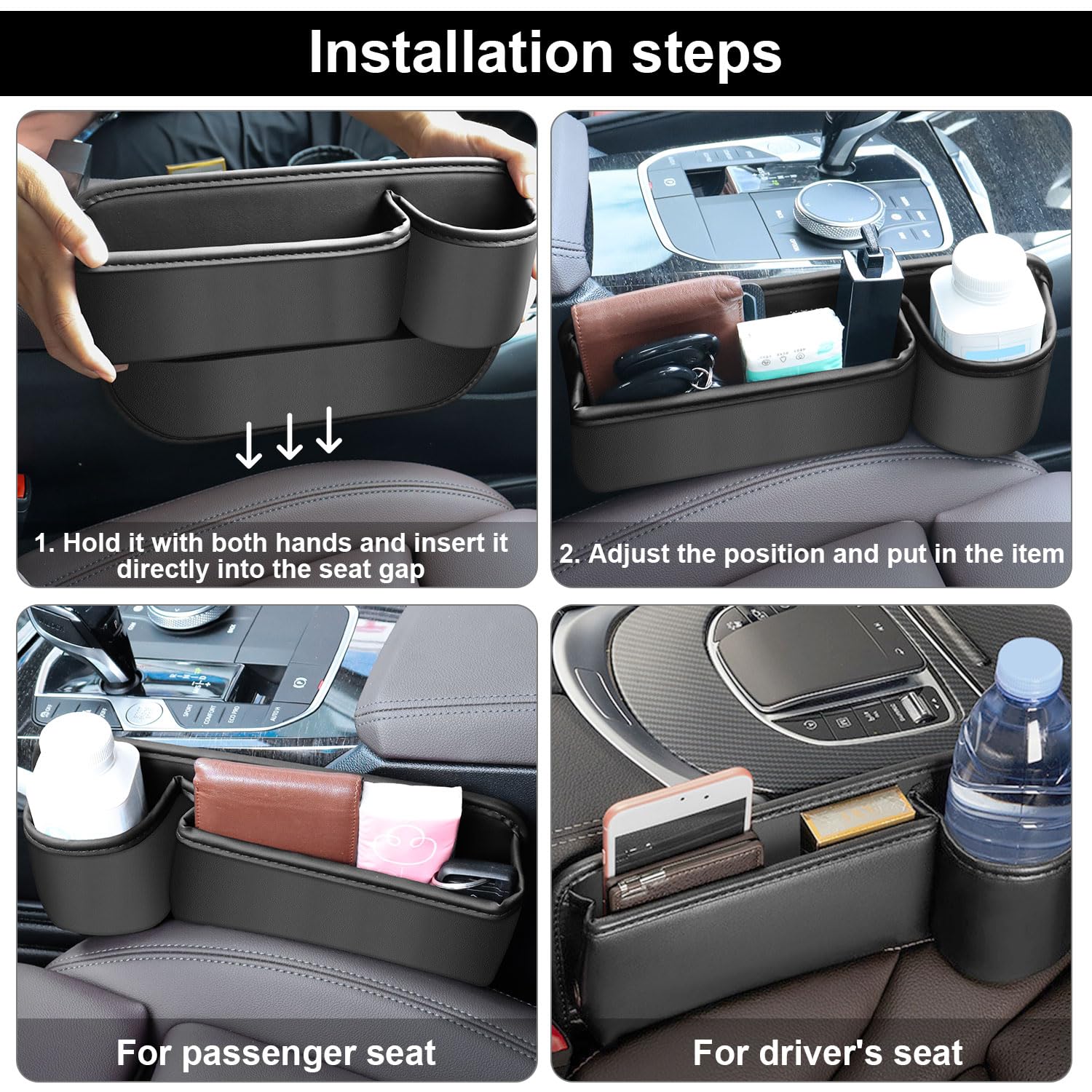 Installation steps

1. Hold it with both hands and insert it directly into the seat gap

2. Adjust the position and put in the item

For passenger seat

For driver's seat