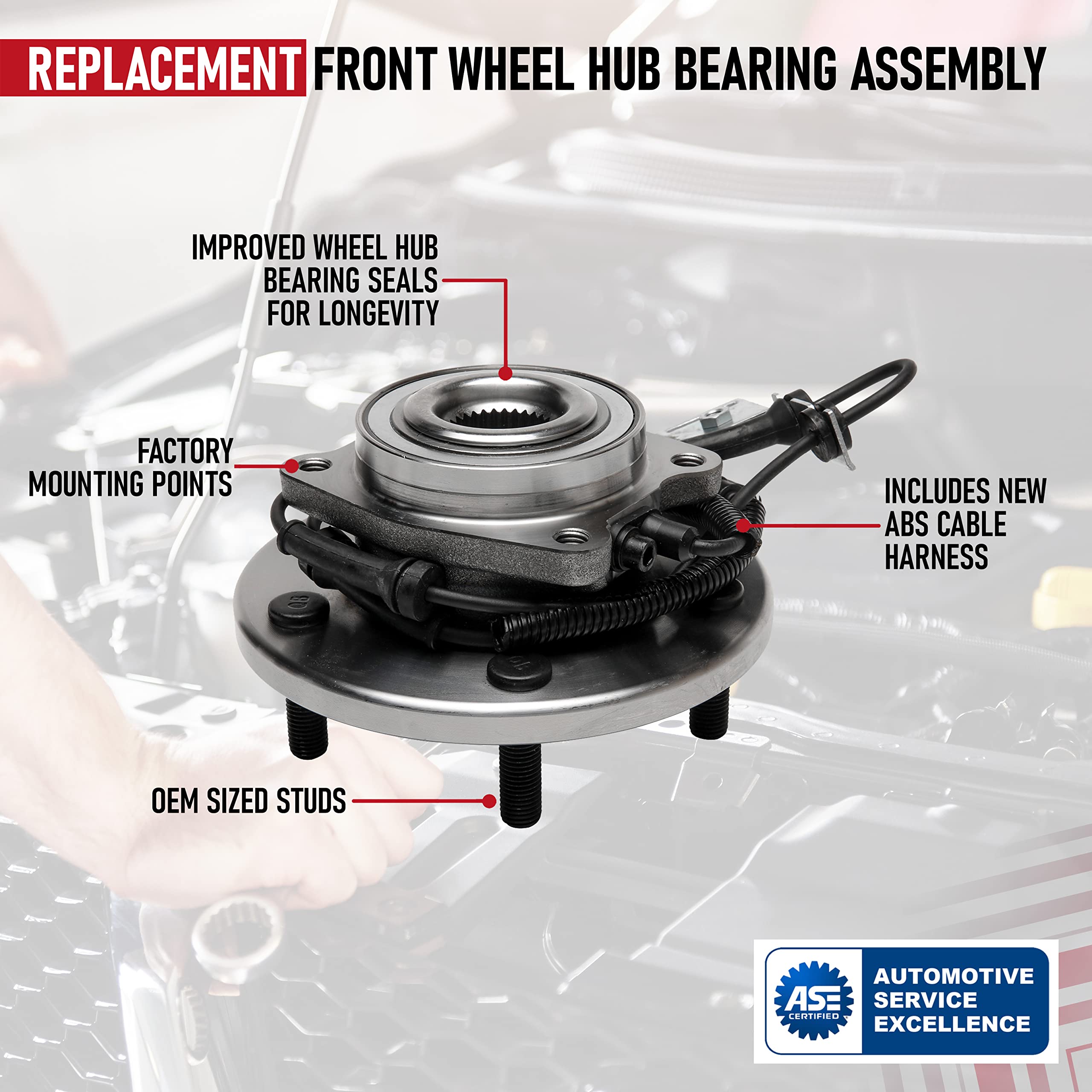 REPLACEMENT FRONT WHEEL HUB BEARING ASSEMBLY

IMPROVED WHEEL HUB BEARING SEALS FOR LONGEVITY

FACTORY MOUNTING POINTS

INCLUDES NEW ABS CABLE HARNESS

OEM SIZED STUDS

ASE CERTIFIED

AUTOMOTIVE SERVICE EXCELLENCE