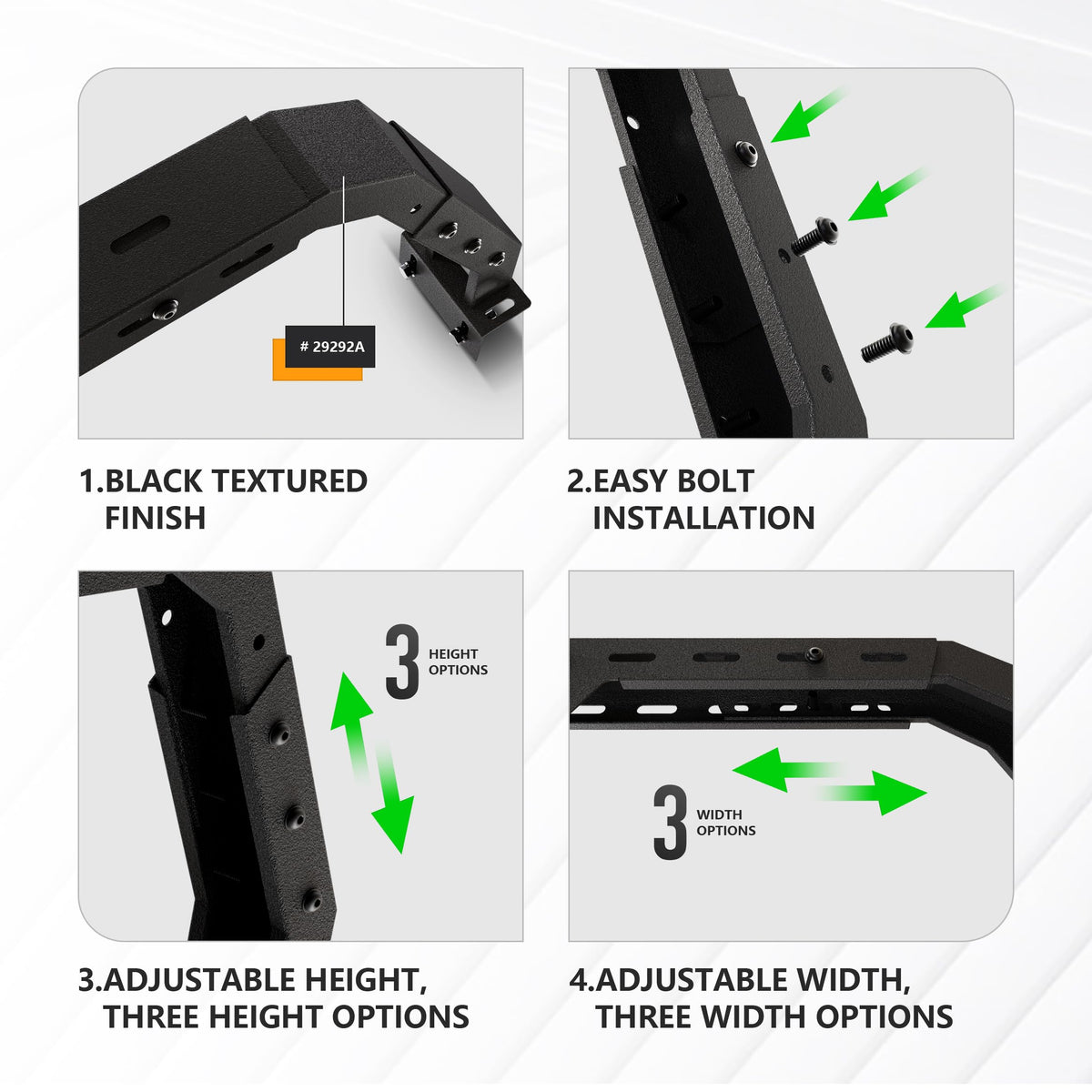 # 29292A

1.BLACK TEXTURED FINISH

2.EASY BOLT INSTALLATION

3 HEIGHT OPTIONS

3 WIDTH OPTIONS

3.ADJUSTABLE HEIGHT, THREE HEIGHT OPTIONS

4.ADJUSTABLE WIDTH, THREE WIDTH OPTIONS